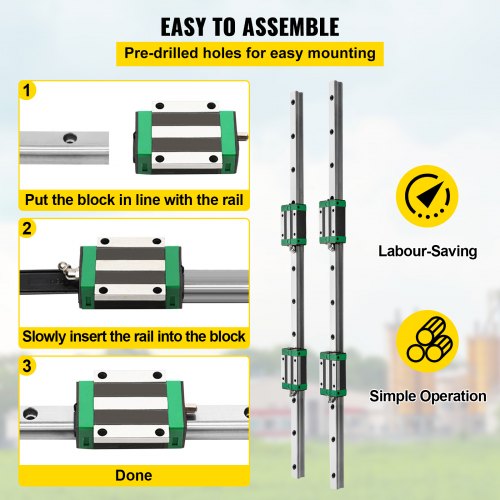 EASY TO ASSEMBLE

Pre-drilled holes for easy mounting

1

Put the block in line with the rail

2

Slowly insert the rail into the block

3

Done

Labour-Saving

Simple Operation