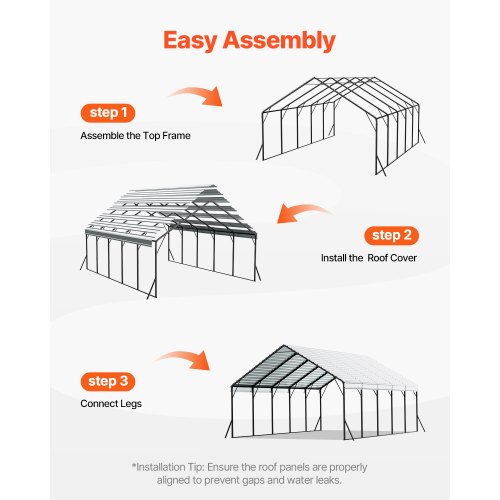 Easy Assembly

step 1

Assemble the Top Frame

step 2

Install the Roof Cover

step 3

Connect Legs

*Installation Tip: Ensure the roof panels are properly aligned to prevent gaps and water leaks.