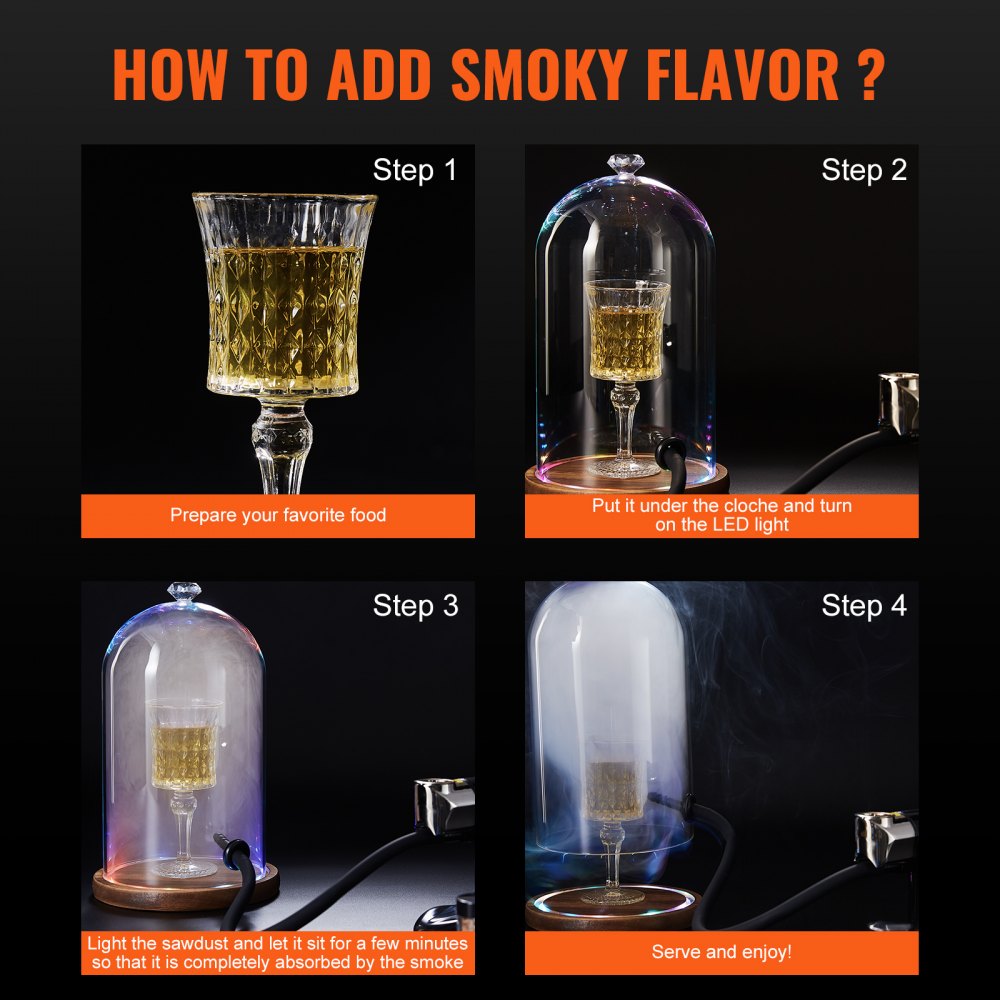 HOW TO ADD SMOKY FLAVOR ?

Step 1

Prepare your favorite food

Step 2

Put it under the cloche and turn on the LED light

Step 3

Light the sawdust and let it sit for a few minutes so that it is completely absorbed by the smoke

Step 4

Serve and enjoy!