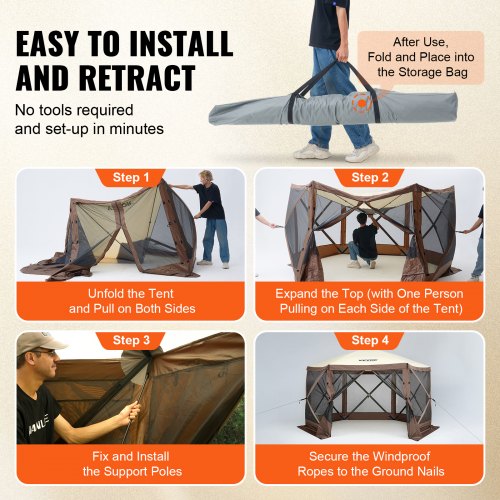 EASY TO INSTALL AND RETRACT

No tools required and set-up in minutes

After Use, Fold and Place into the Storage Bag

Step 1

Unfold the Tent and Pull on Both Sides

Step 2

Expand the Top (with One Person Pulling on Each Side of the Tent)

Step 3

Fix and Install the Support Poles

Step 4

Secure the Windproof Ropes to the Ground Nails