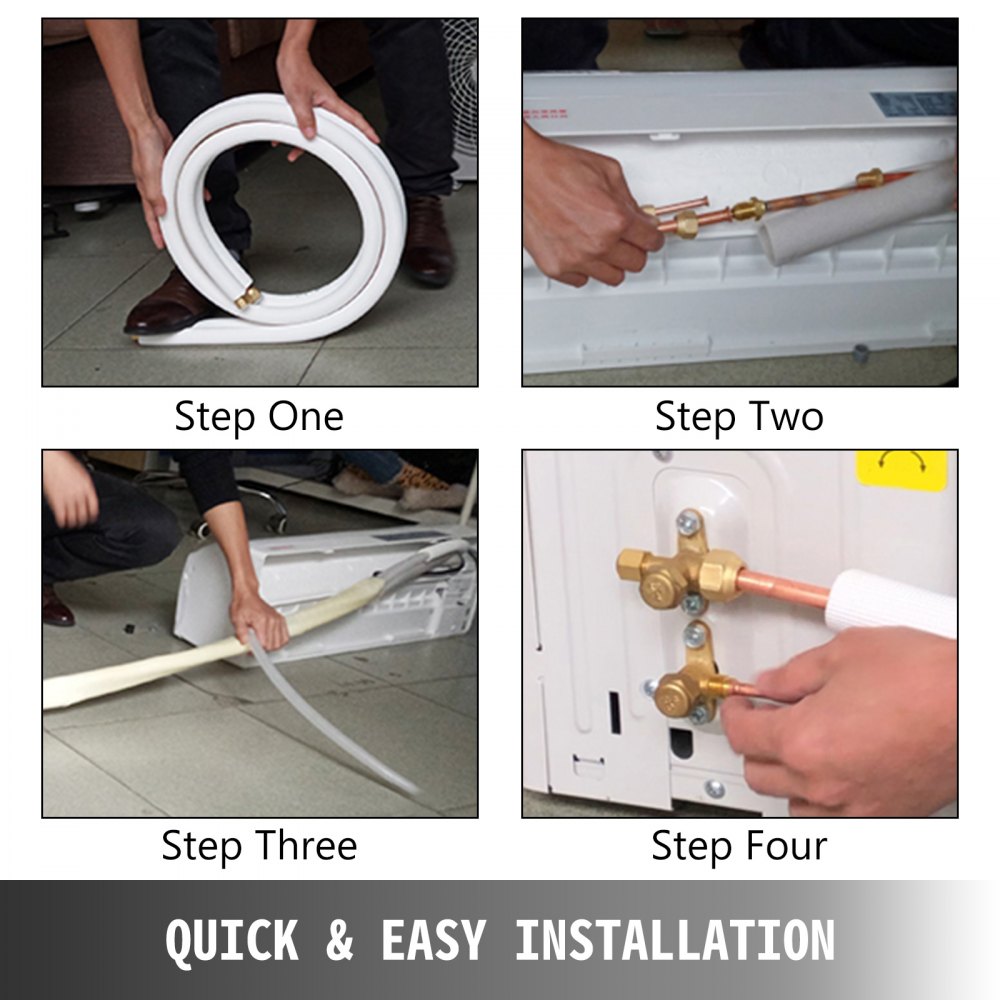 Step One

Step Two

Step Three

Step Four

QUICK & EASY INSTALLATION