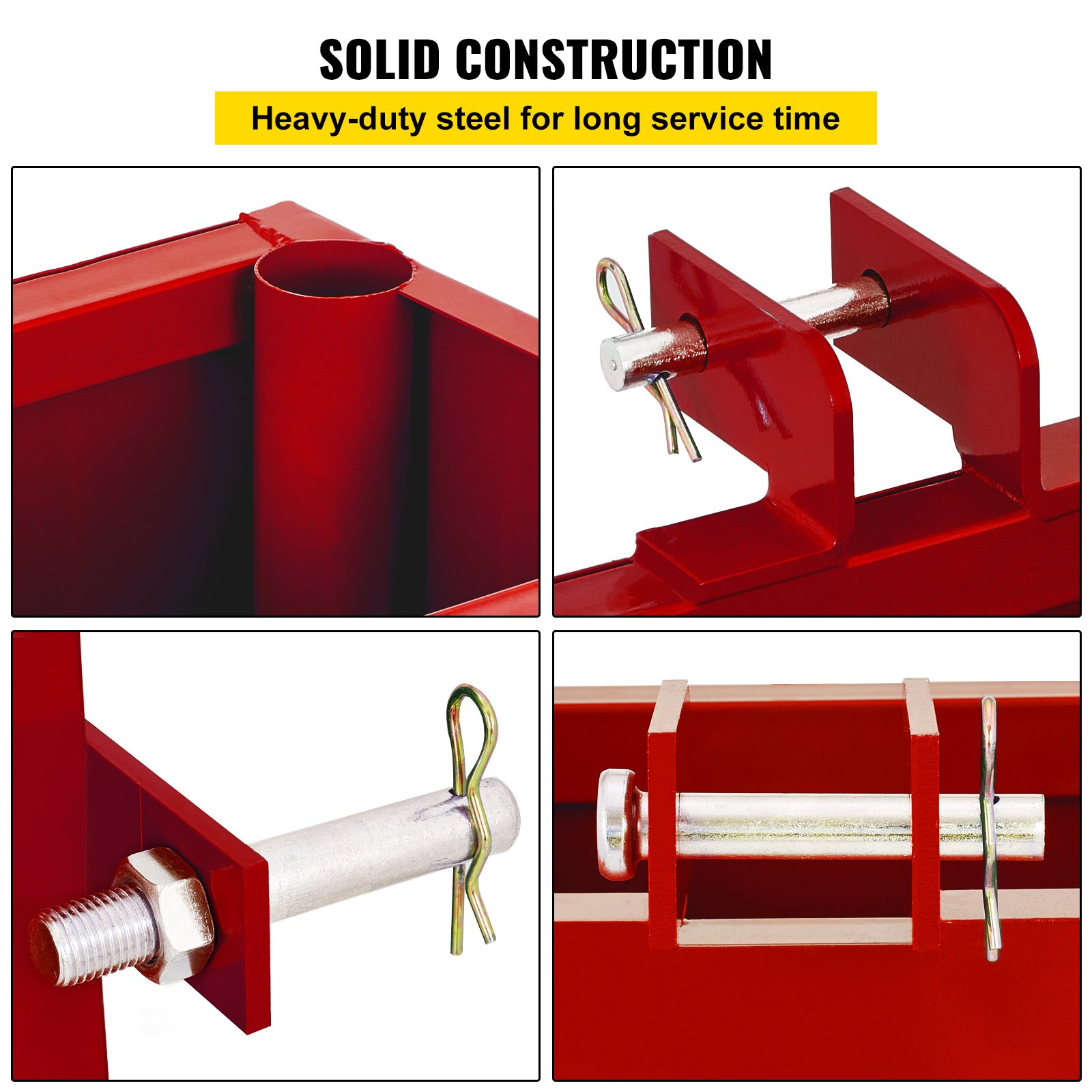 SOLID CONSTRUCTION

Heavy-duty steel for long service time