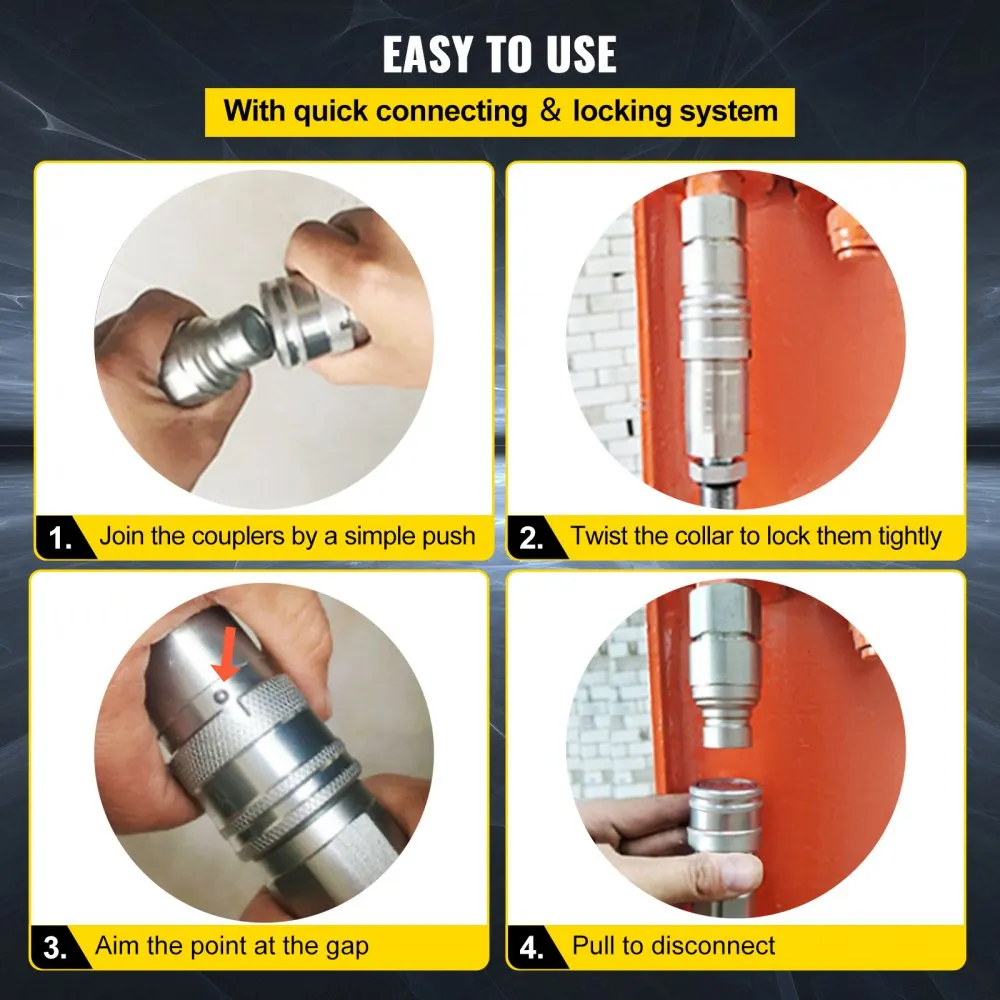 EASY TO USE

With quick connecting & locking system

1. Join the couplers by a simple push

2. Twist the collar to lock them tightly

3. Aim the point at the gap

4. Pull to disconnect