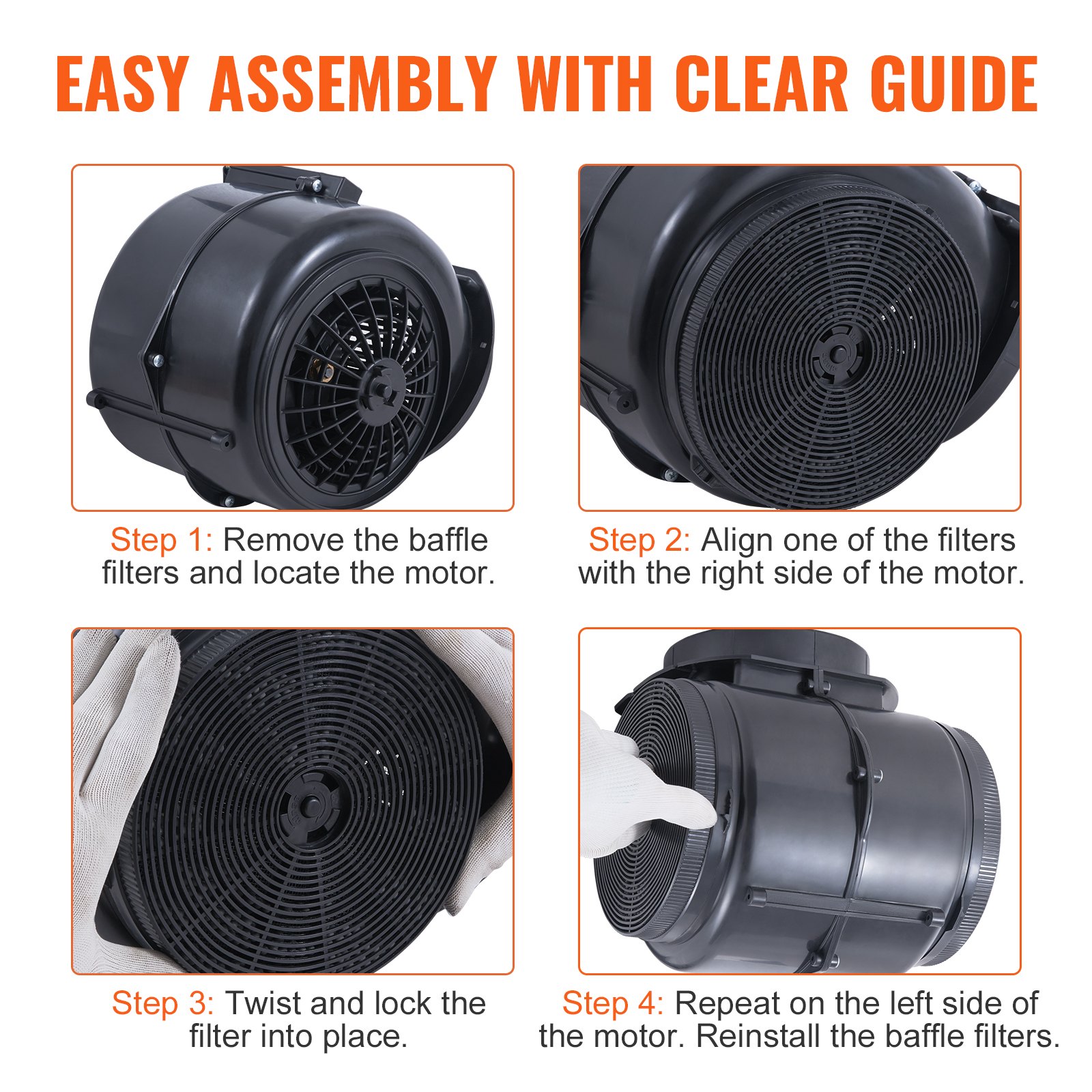 EASY ASSEMBLY WITH CLEAR GUIDE

Step 1: Remove the baffle filters and locate the motor.

Step 2: Align one of the filters with the right side of the motor.

Step 3: Twist and lock the filter into place.

Step 4: Repeat on the left side of the motor. Reinstall the baffle filters.