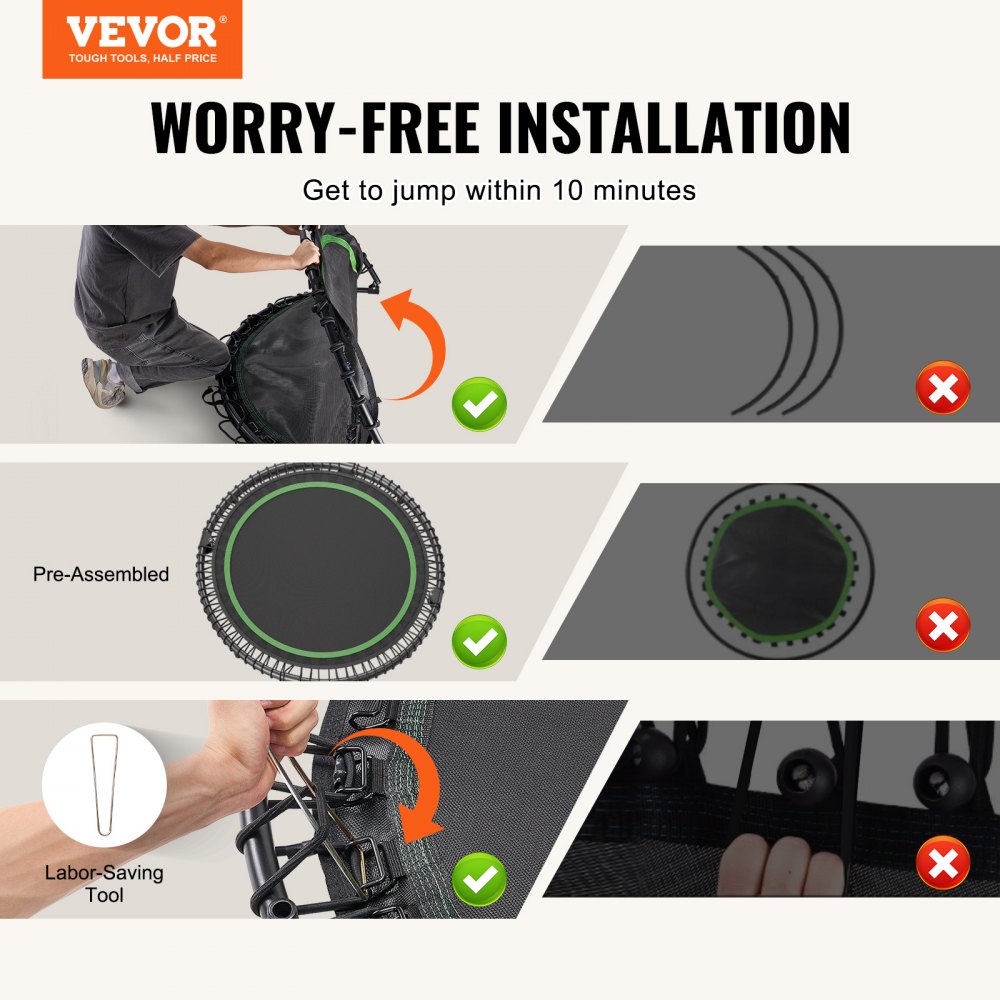 VEVOR®
TOUGH TOOLS, HALF PRICE

WORRY-FREE INSTALLATION

Get to jump within 10 minutes

Pre-Assembled

Labor-Saving Tool