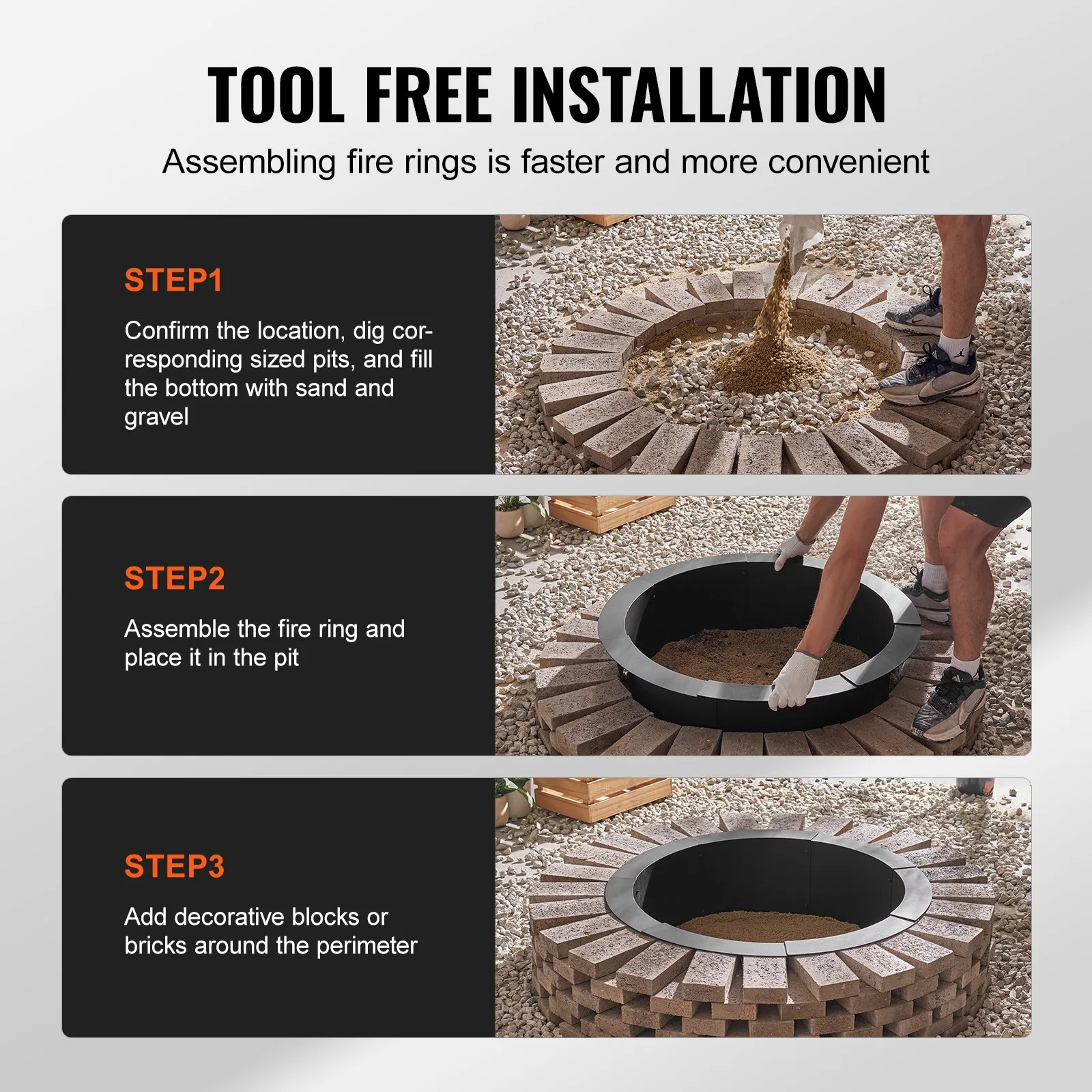 TOOL FREE INSTALLATION

Assembling fire rings is faster and more convenient

STEP1

Confirm the location, dig corresponding sized pits, and fill the bottom with sand and gravel

STEP2

Assemble the fire ring and place it in the pit

STEP3

Add decorative blocks or bricks around the perimeter