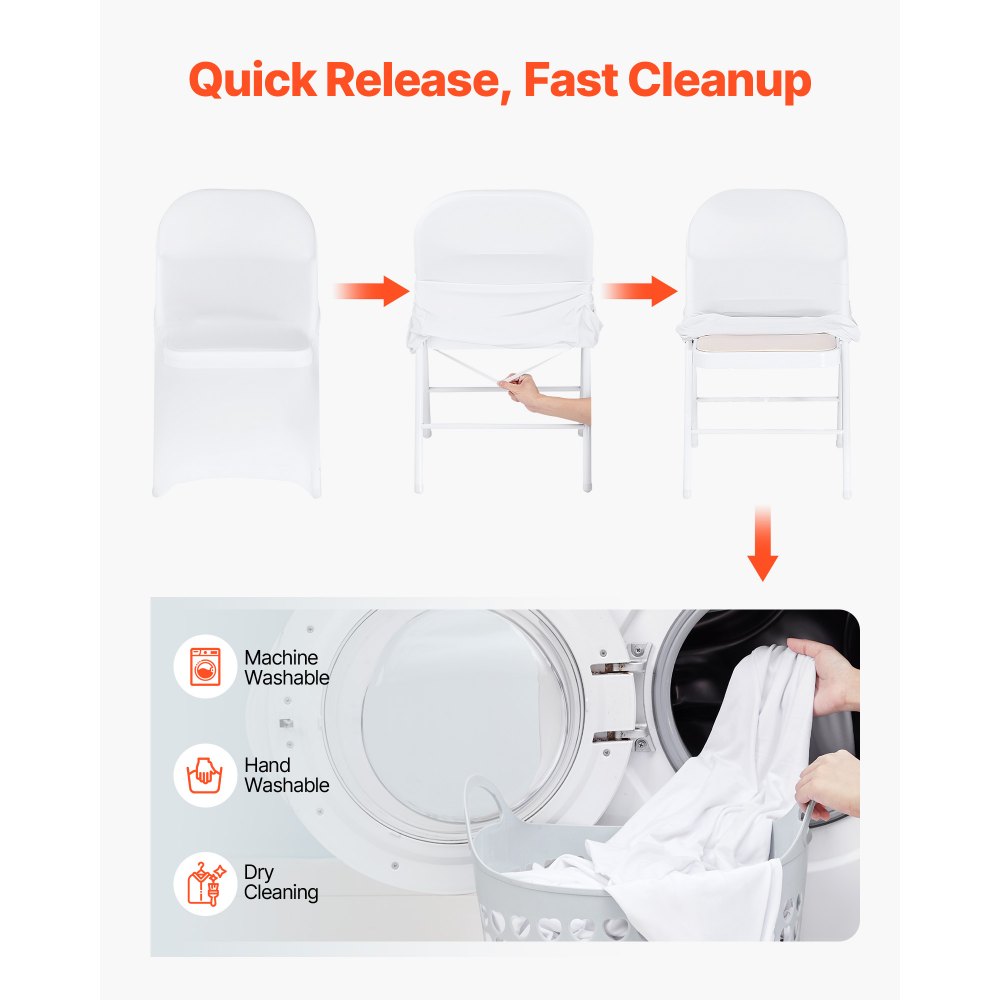 Quick Release, Fast Cleanup

Machine Washable

Hand Washable

Dry Cleaning