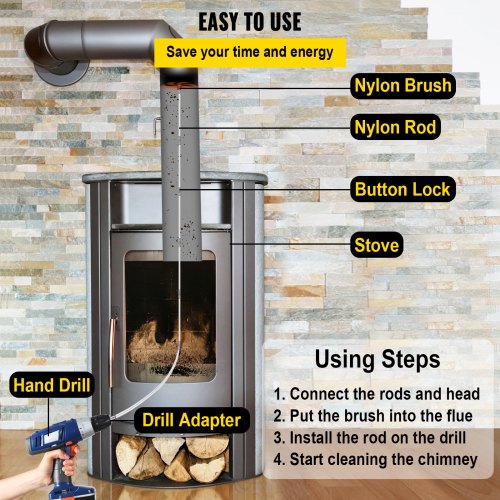 EASY TO USE

Save your time and energy

Nylon Brush

Nylon Rod

Button Lock

Stove

Hand Drill

Drill Adapter

Using Steps

1. Connect the rods and head
2. Put the brush into the flue
3. Install the rod on the drill
4. Start cleaning the chimney