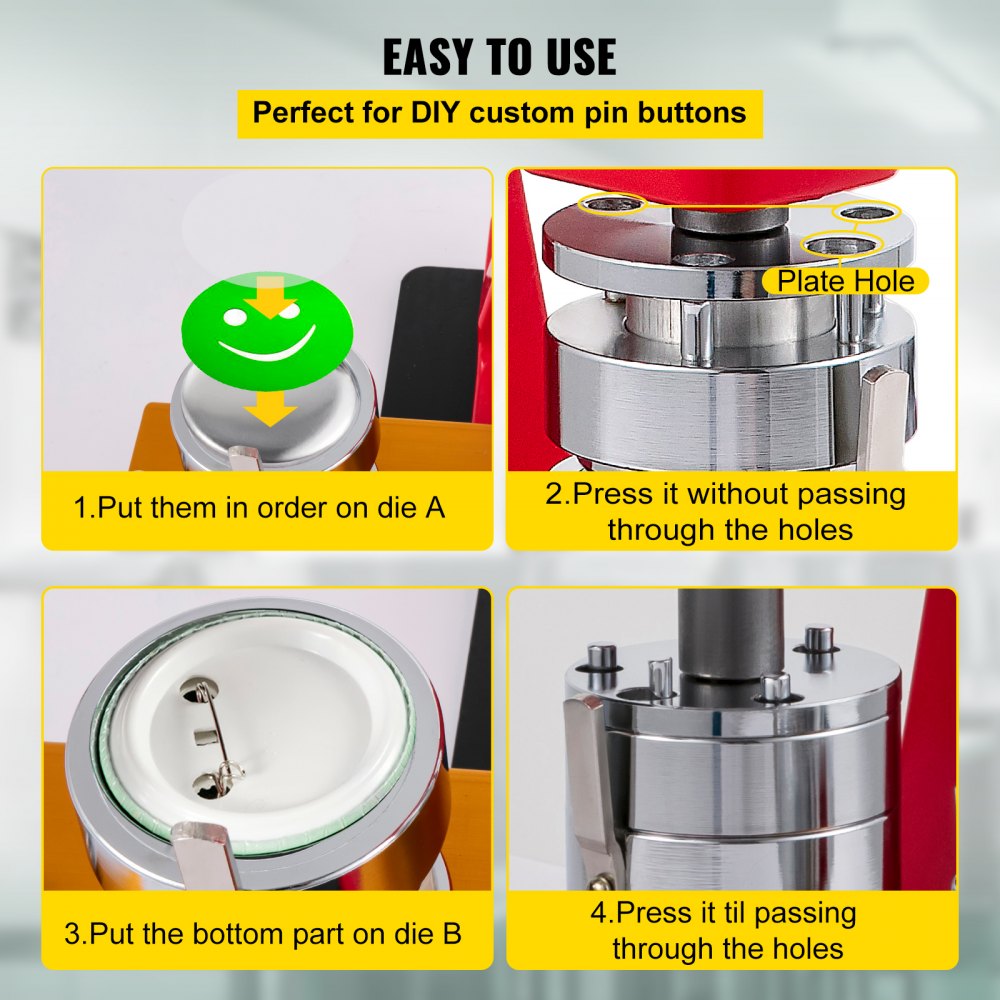 EASY TO USE

Perfect for DIY custom pin buttons

1.Put them in order on die A

Plate Hole

2.Press it without passing through the holes

3.Put the bottom part on die B

4.Press it til passing through the holes