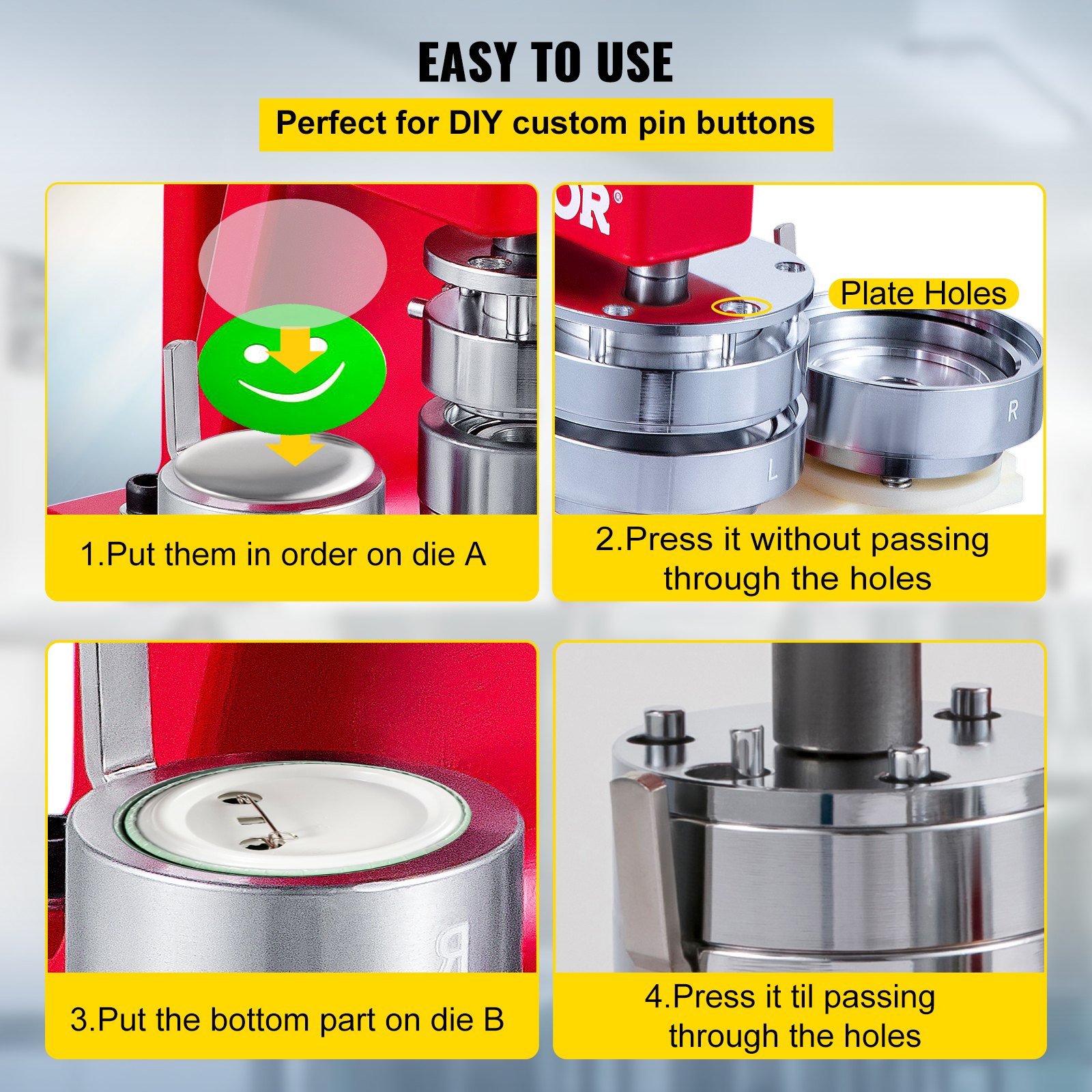 EASY TO USE

Perfect for DIY custom pin buttons

1.Put them in order on die A

OR®

Plate Holes

R

L

2.Press it without passing through the holes

R

3.Put the bottom part on die B

4.Press it til passing through the holes