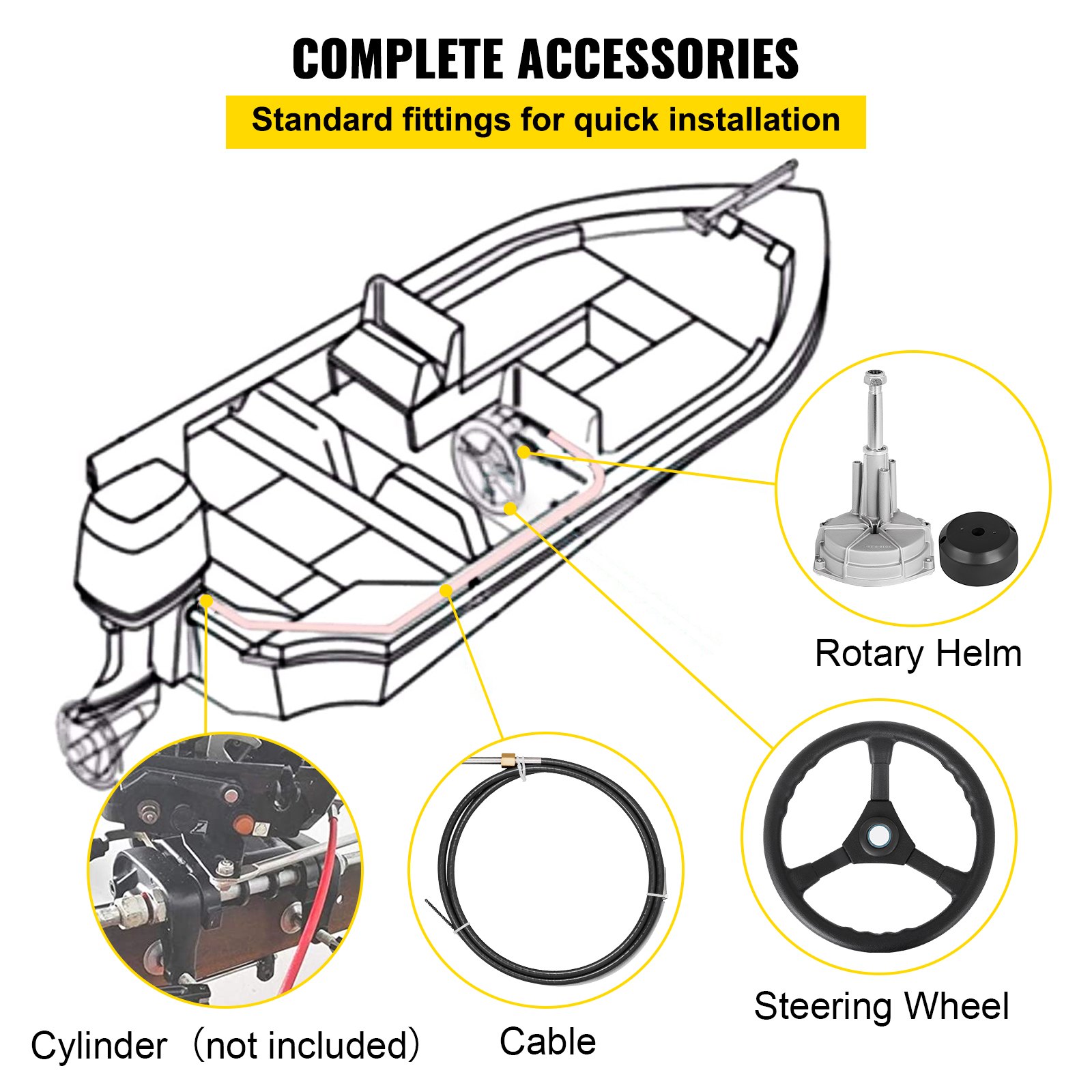 COMPLETE ACCESSORIES

Standard fittings for quick installation

Rotary Helm

Steering Wheel

Cylinder （not included）

Cable