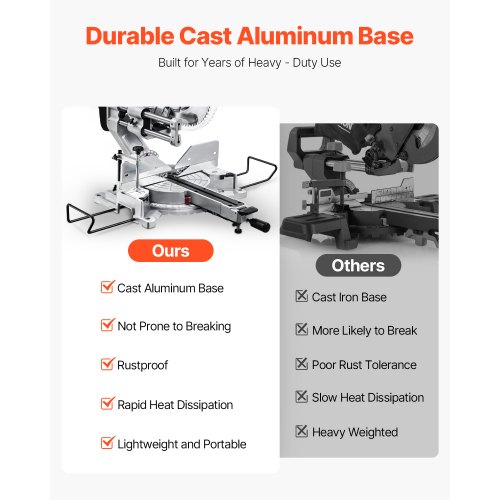 Durable Cast Aluminum Base

Built for Years of Heavy - Duty Use

Ours

Cast Aluminum Base

Not Prone to Breaking

Rustproof

Rapid Heat Dissipation

Lightweight and Portable

Others

Cast Iron Base

More Likely to Break

Poor Rust Tolerance

Slow Heat Dissipation

Heavy Weighted