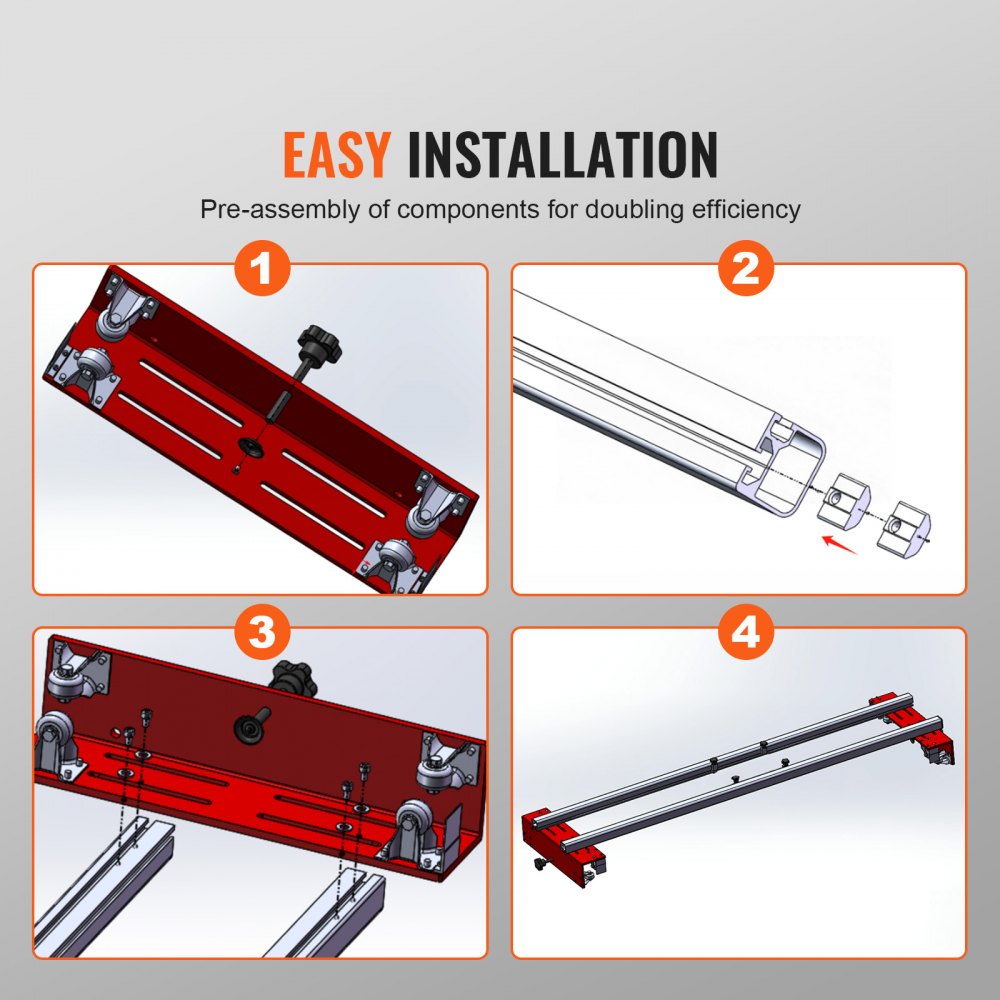 EASY INSTALLATION

Pre-assembly of components for doubling efficiency

1

2

3

4