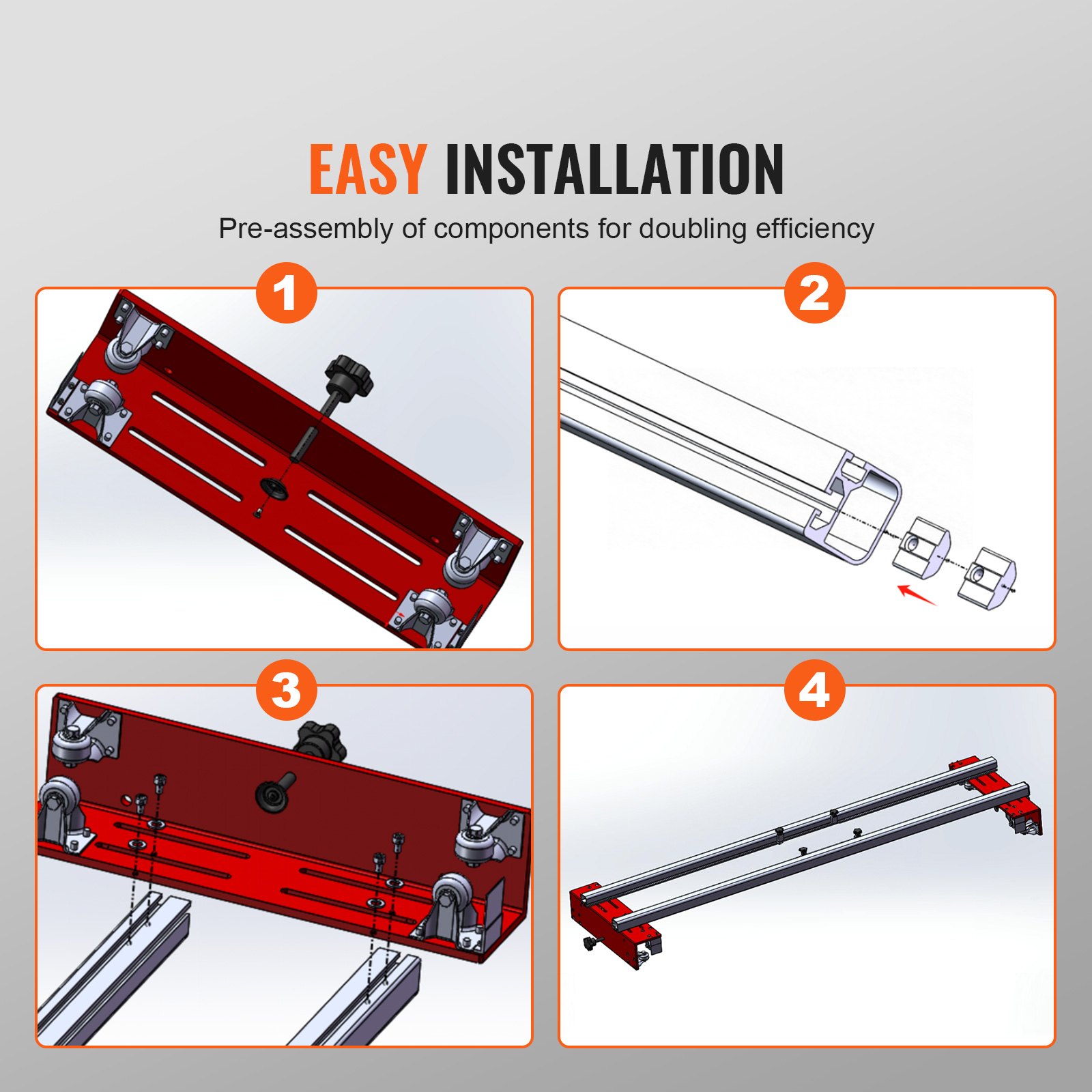 EASY INSTALLATION

Pre-assembly of components for doubling efficiency

1

2

3

4