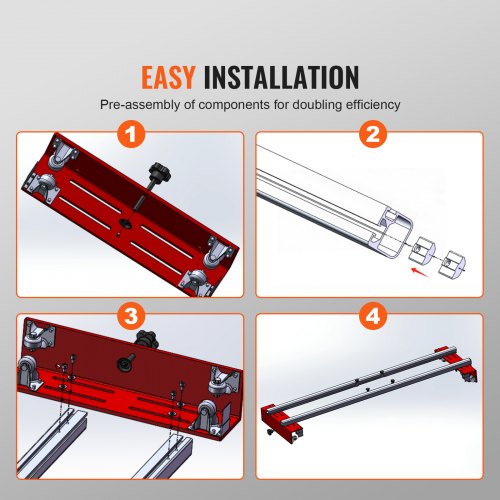 EASY INSTALLATION

Pre-assembly of components for doubling efficiency

1

2

3

4