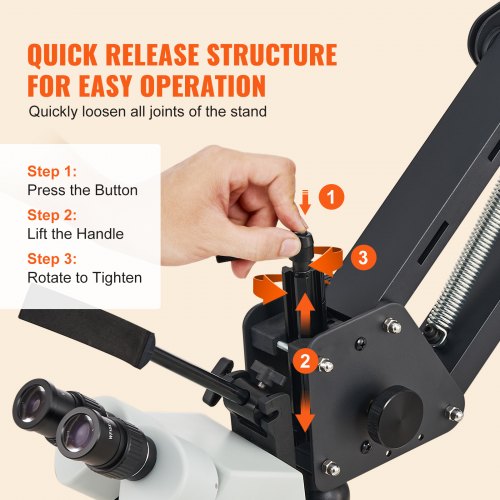 QUICK RELEASE STRUCTURE FOR EASY OPERATION

Quickly loosen all joints of the stand

Step 1:
Press the Button

Step 2:
Lift the Handle

Step 3:
Rotate to Tighten

1

3

2

WF10X