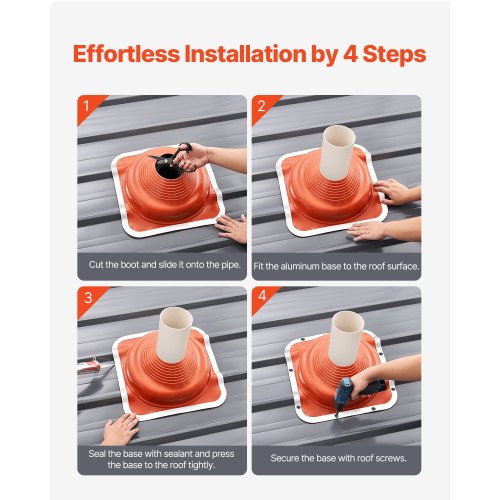 Effortless Installation by 4 Steps

1

Cut the boot and slide it onto the pipe.

2

Fit the aluminum base to the roof surface.

3

Seal the base with sealant and press the base to the roof tightly.

4

Secure the base with roof screws.