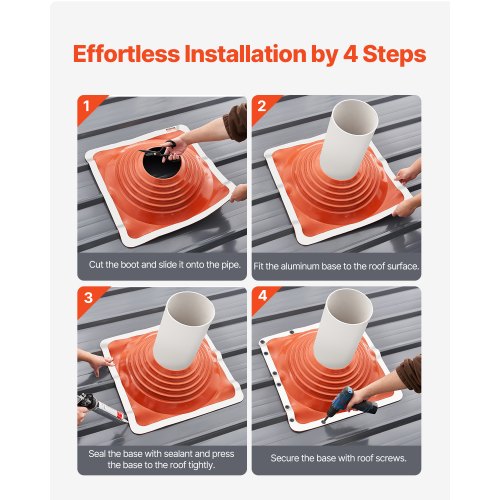 Effortless Installation by 4 Steps

1

Cut the boot and slide it onto the pipe.

2

Fit the aluminum base to the roof surface.

3

Seal the base with sealant and press the base to the roof tightly.

4

Secure the base with roof screws.