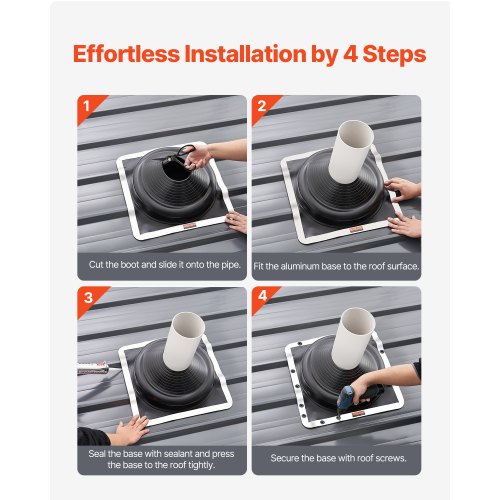 Effortless Installation by 4 Steps

1

Cut the boot and slide it onto the pipe.

2

Fit the aluminum base to the roof surface.

3

Seal the base with sealant and press the base to the roof tightly.

4

Secure the base with roof screws.