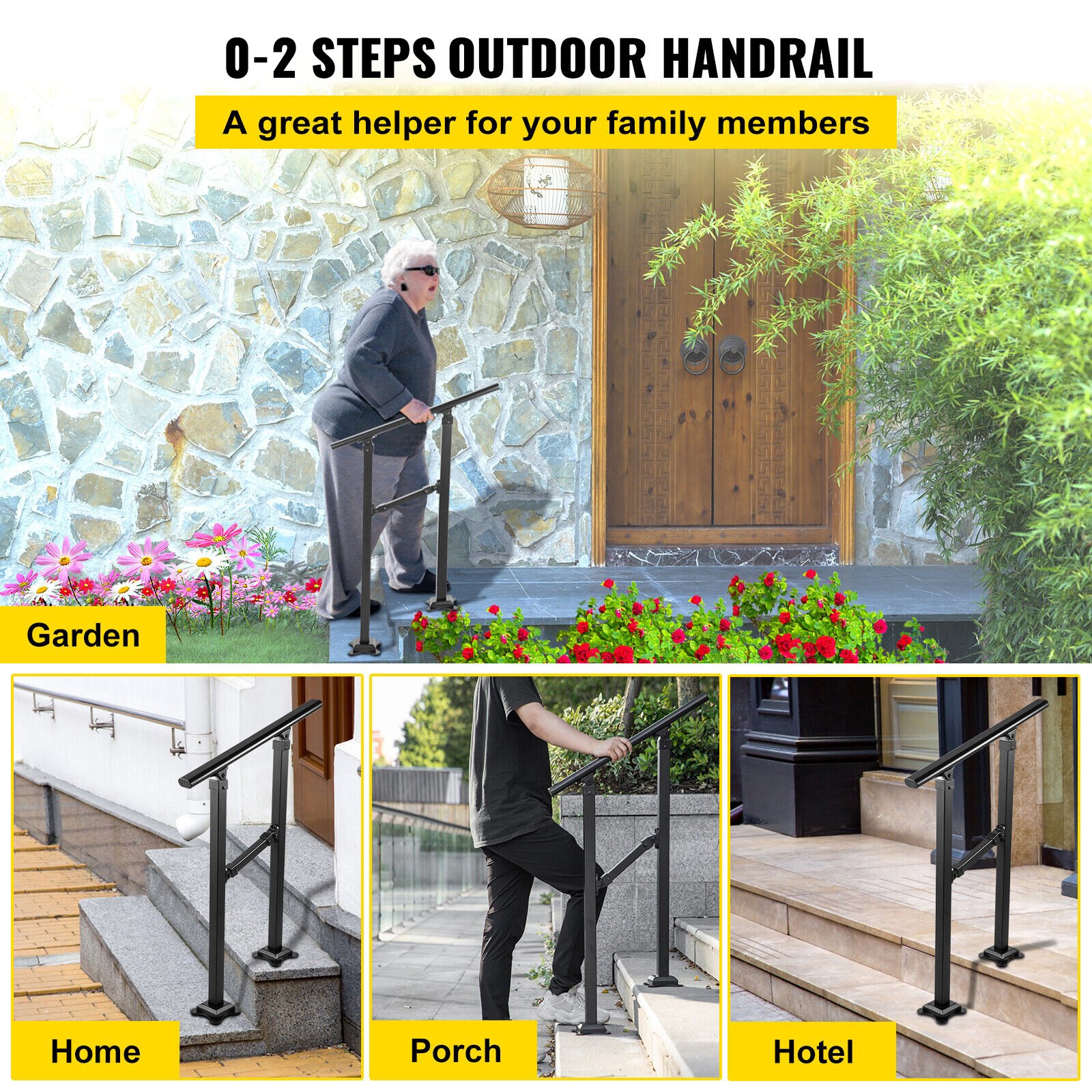 0-2 STEPS OUTDOOR HANDRAIL

A great helper for your family members

Garden

Home

Porch

Hotel