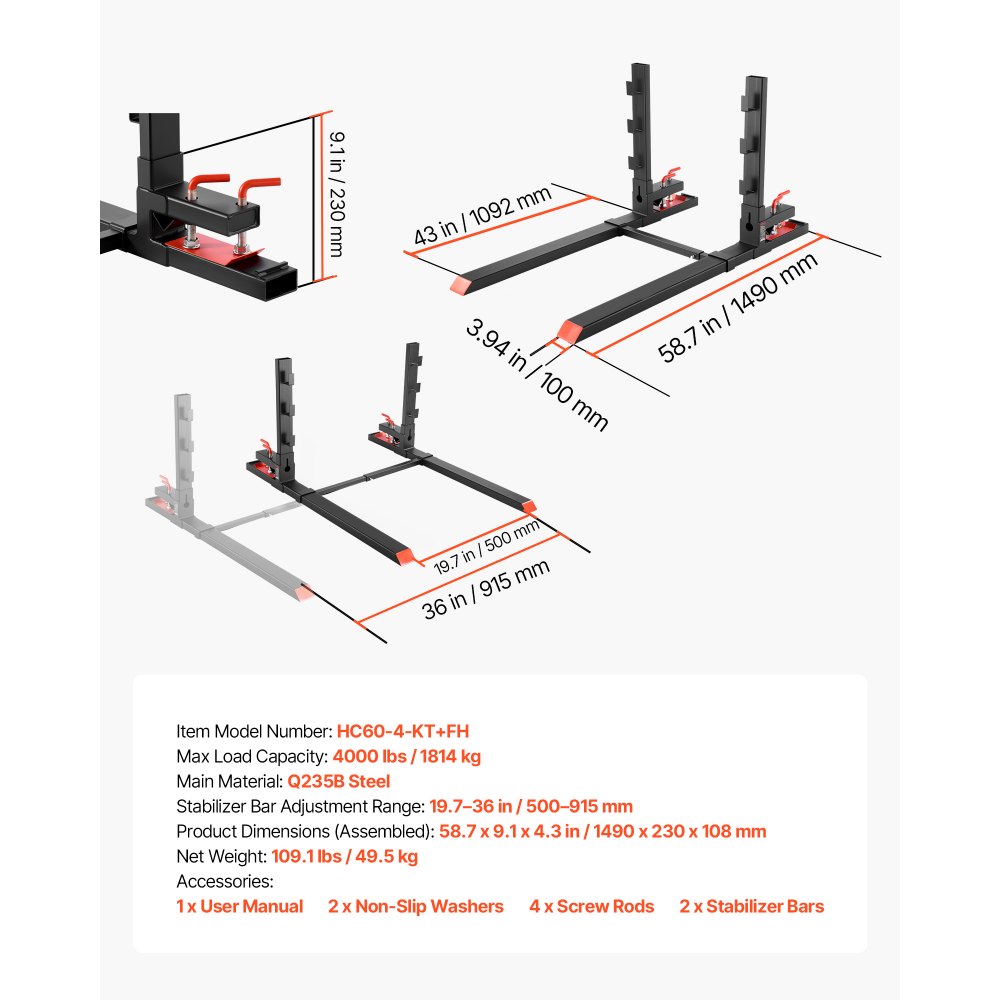 9.1 in / 230 mm

43 in / 1092 mm

3.94 in / 100 mm

58.7 in / 1490 mm

19.7 in / 500 mm

36 in / 915 mm

Item Model Number: HC60-4-KT+FH
Max Load Capacity: 4000 lbs / 1814 kg
Main Material: Q235B Steel
Stabilizer Bar Adjustment Range: 19.7–36 in / 500–915 mm
Product Dimensions (Assembled): 58.7 x 9.1 x 4.3 in / 1490 x 230 x 108 mm
Net Weight: 109.1 lbs / 49.5 kg
Accessories:
1 x User Manual 2 x Non-Slip Washers 4 x Screw Rods 2 x Stabilizer Bars