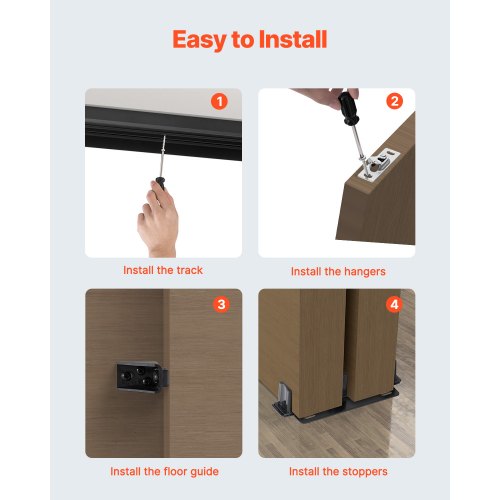 Easy to Install

1

Install the track

2

Install the hangers

3

Install the floor guide

4

Install the stoppers