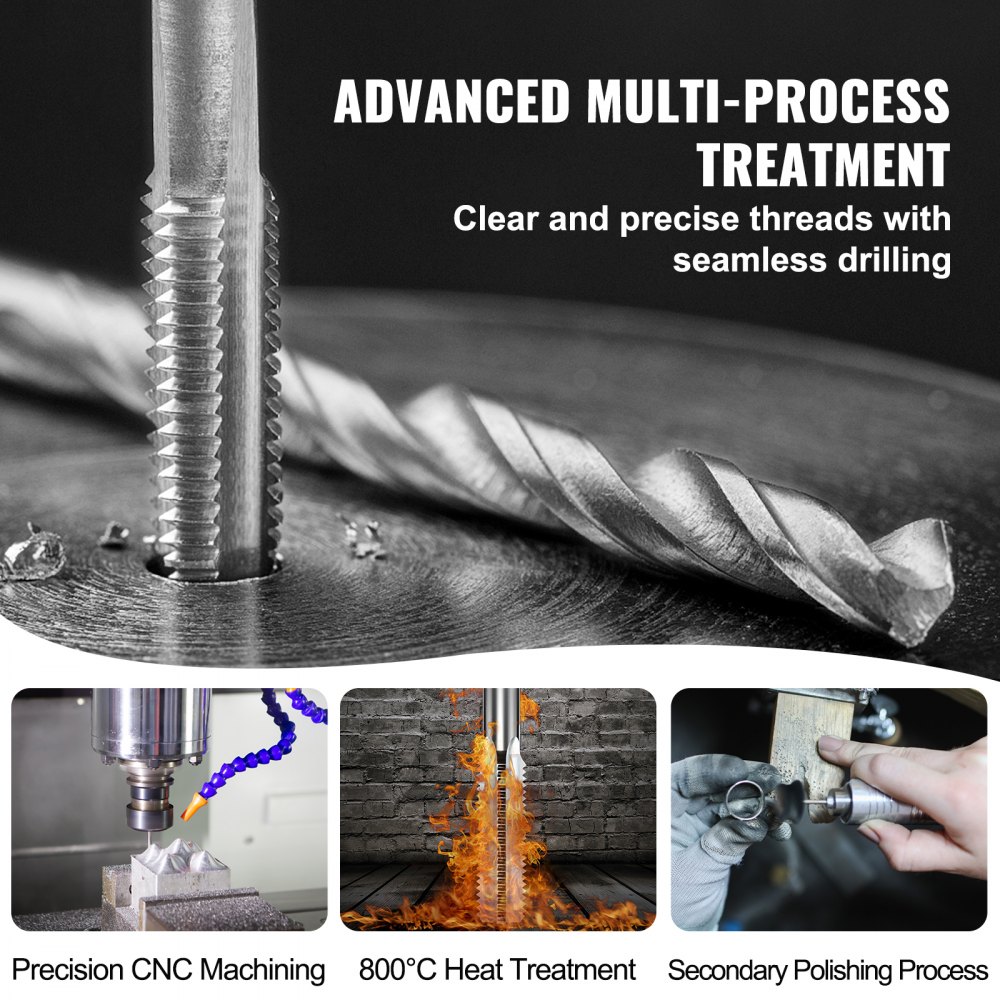 ADVANCED MULTI-PROCESS TREATMENT

Clear and precise threads with seamless drilling

Precision CNC Machining

800°C Heat Treatment

Secondary Polishing Process