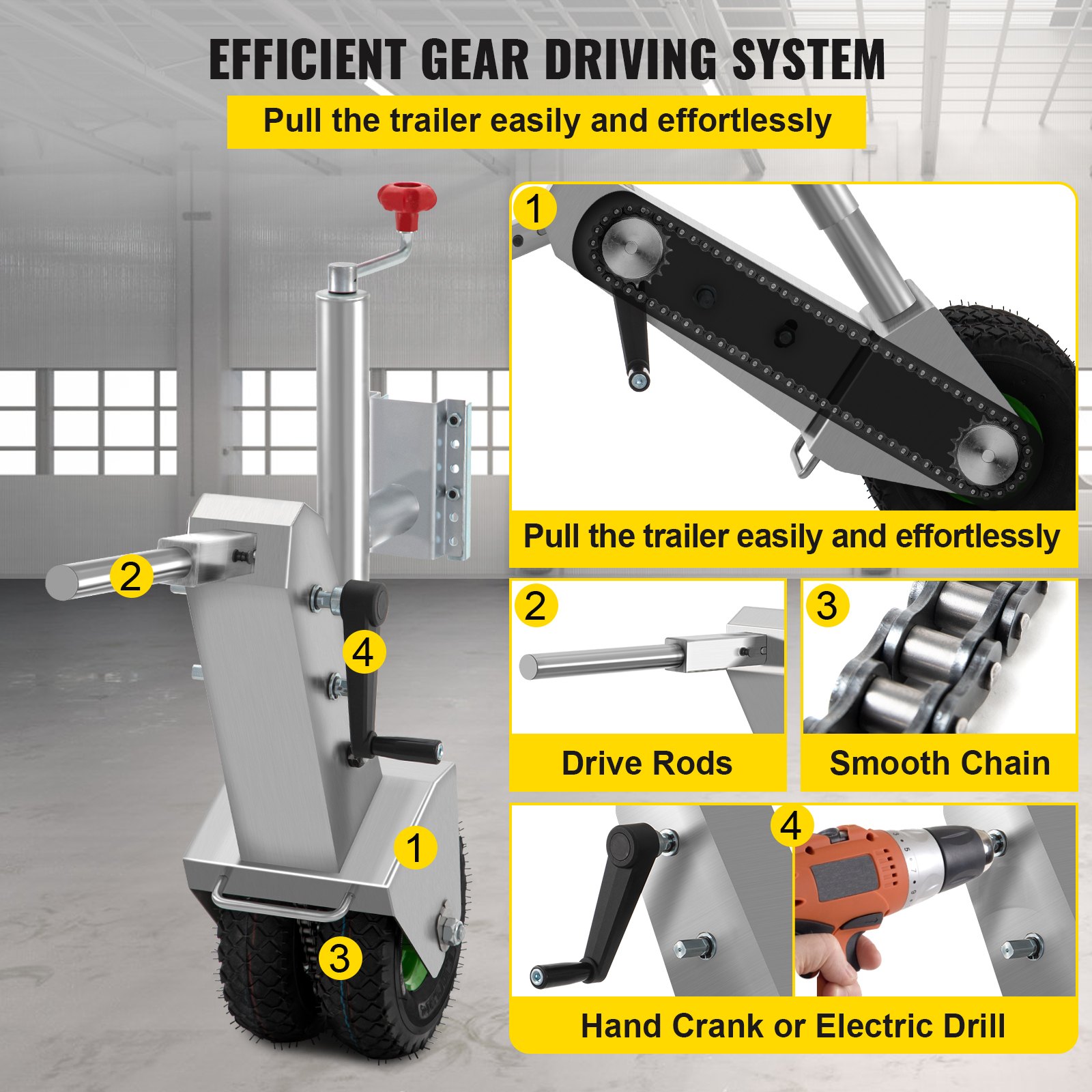 EFFICIENT GEAR DRIVING SYSTEM

Pull the trailer easily and effortlessly

2

4

1

3

1

Pull the trailer easily and effortlessly

2

Drive Rods

3

Smooth Chain

4

Hand Crank or Electric Drill