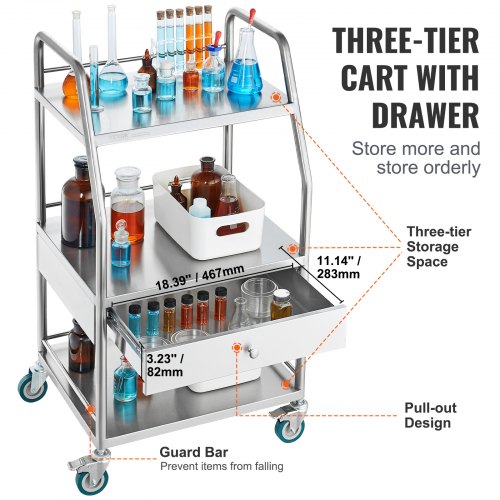 THREE-TIER CART WITH DRAWER

Store more and store orderly

Three-tier Storage Space

11.14" / 283mm

18.39" / 467mm

3.23" / 82mm

Pull-out Design

Guard Bar
Prevent items from falling