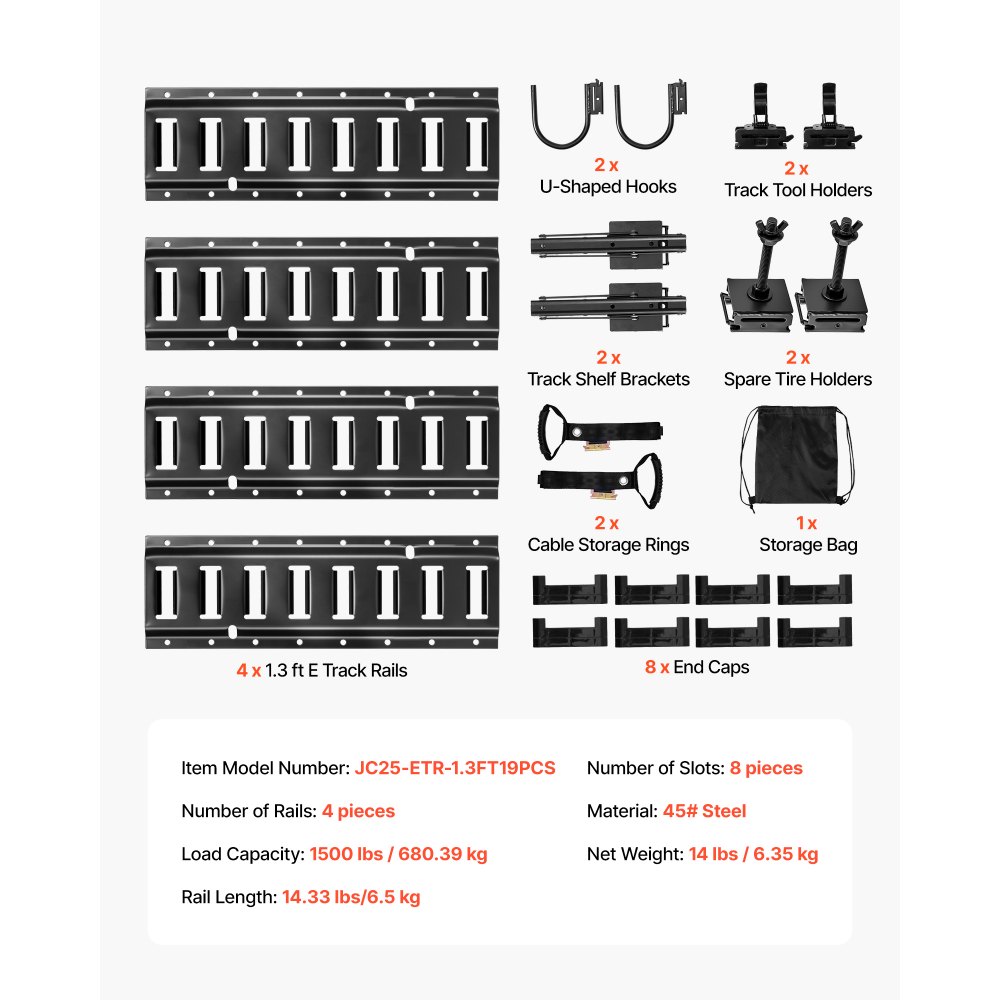 2 x
U-Shaped Hooks

2 x
Track Tool Holders

2 x
Track Shelf Brackets

2 x
Spare Tire Holders

2 x
Cable Storage Rings

1 x
Storage Bag

4 x 1.3 ft E Track Rails

8 x End Caps

Item Model Number: JC25-ETR-1.3FT19PCS

Number of Rails: 4 pieces

Load Capacity: 1500 lbs / 680.39 kg

Rail Length: 14.33 lbs/6.5 kg

Number of Slots: 8 pieces

Material: 45# Steel

Net Weight: 14 lbs / 6.35 kg