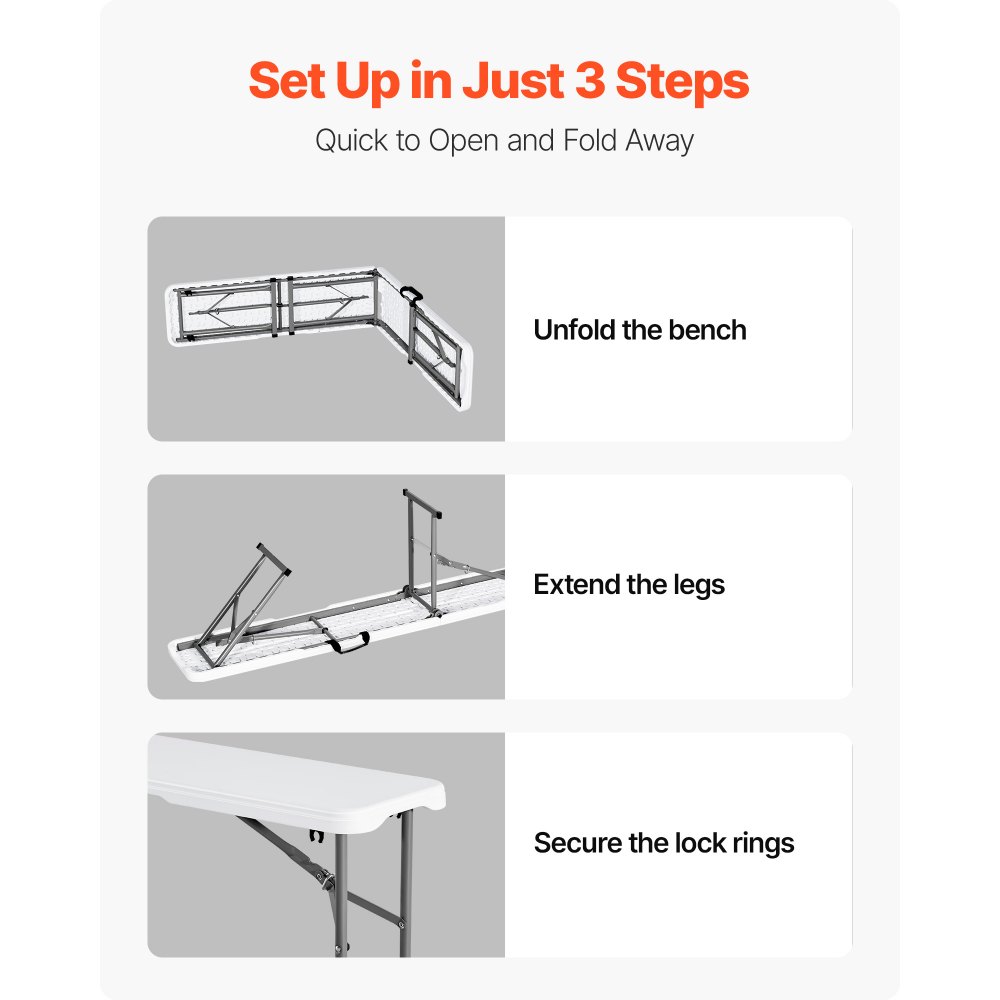 Set Up in Just 3 Steps

Quick to Open and Fold Away

Unfold the bench

Extend the legs

Secure the lock rings