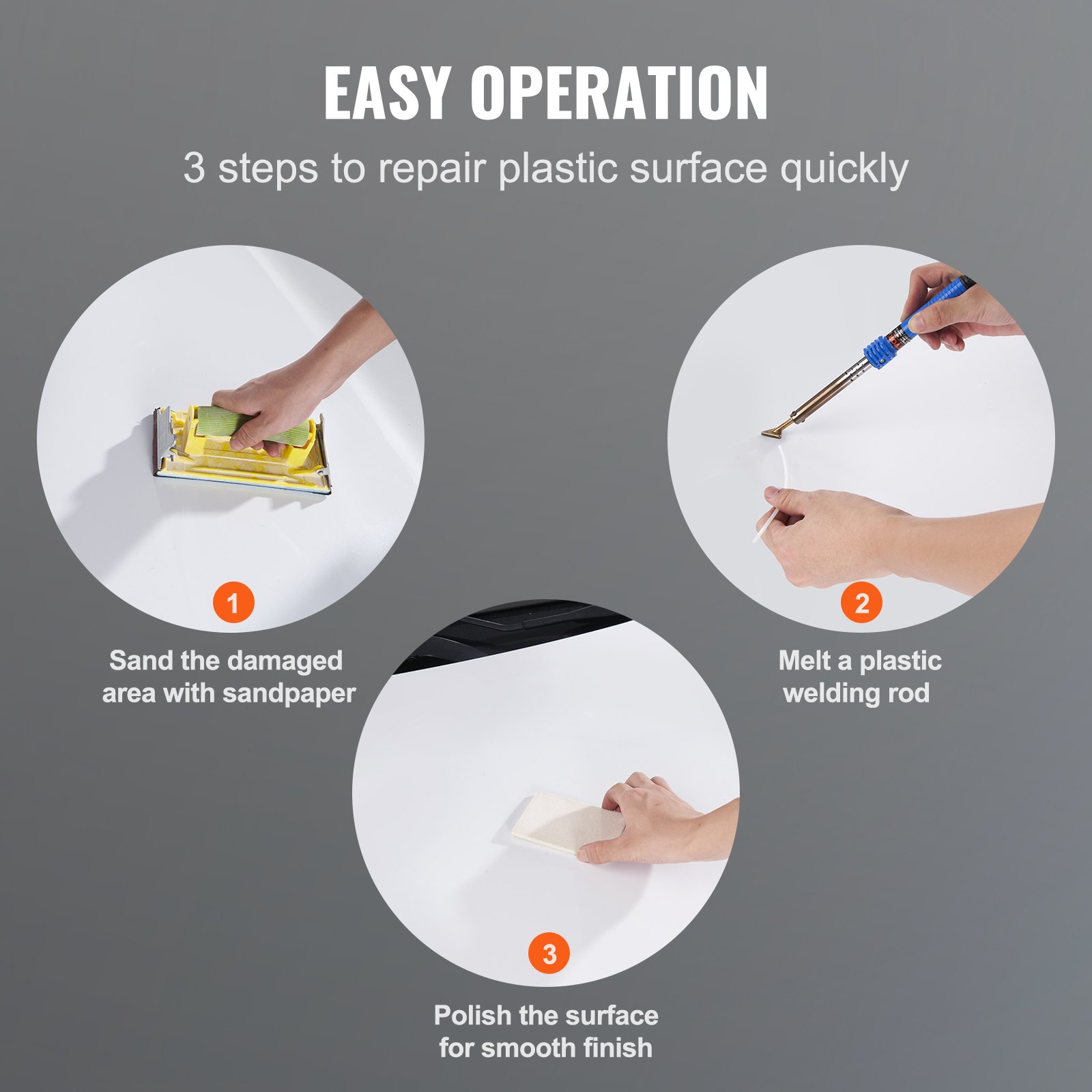 EASY OPERATION

3 steps to repair plastic surface quickly

1

Sand the damaged area with sandpaper

2

Melt a plastic welding rod

3

Polish the surface for smooth finish