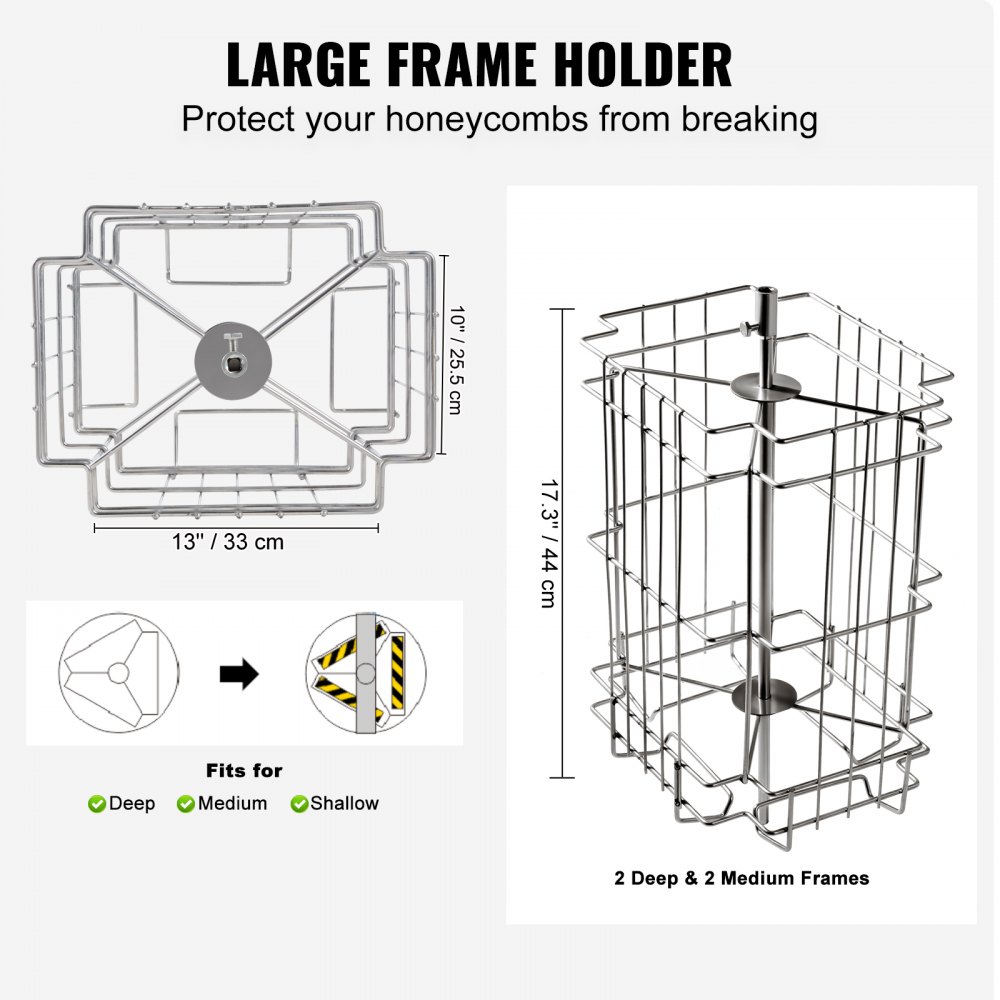 LARGE FRAME HOLDER
Protect your honeycombs from breaking

10" / 25.5 cm
13" / 33 cm

Fits for
Deep Medium Shallow

17.3" / 44 cm

2 Deep & 2 Medium Frames