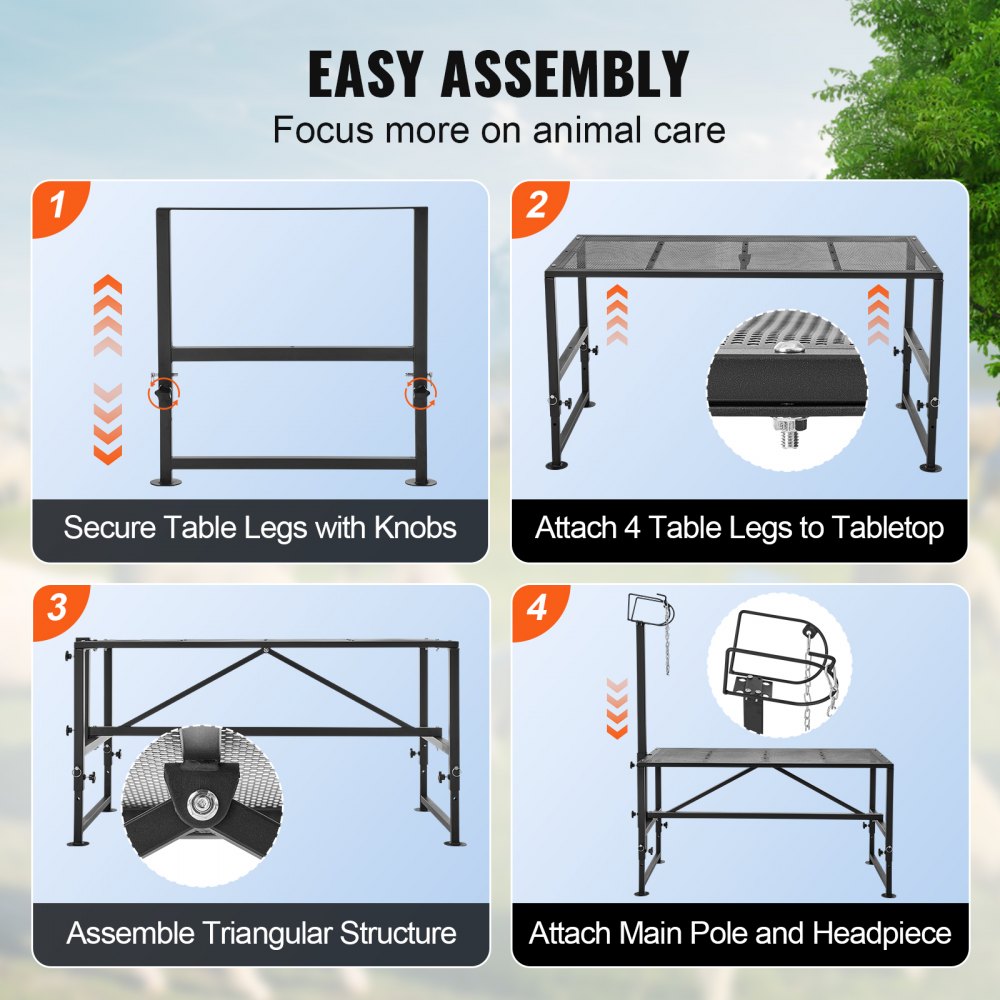 EASY ASSEMBLY
Focus more on animal care

1
Secure Table Legs with Knobs

2
Attach 4 Table Legs to Tabletop

3
Assemble Triangular Structure

4
Attach Main Pole and Headpiece