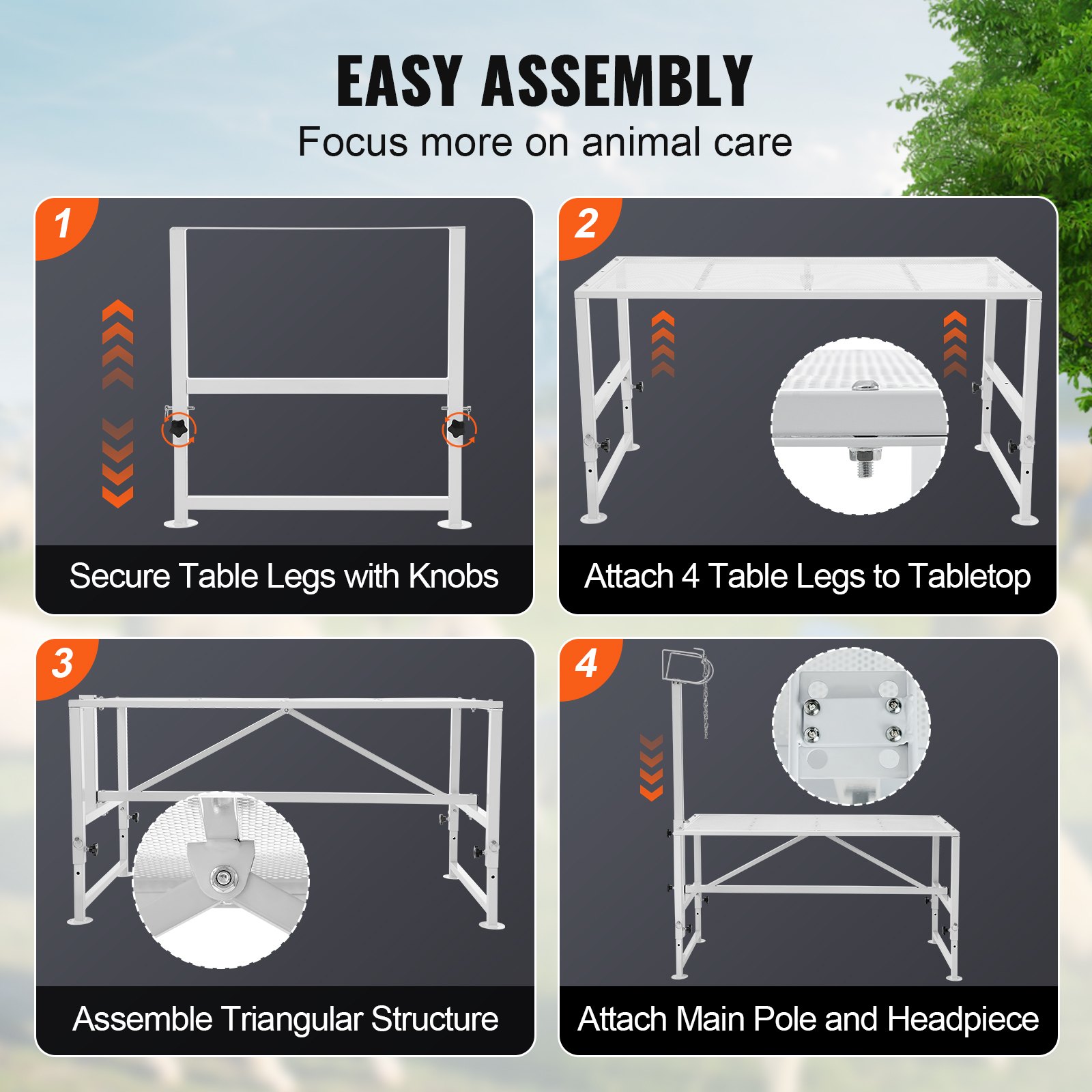 EASY ASSEMBLY
Focus more on animal care

1
Secure Table Legs with Knobs

2
Attach 4 Table Legs to Tabletop

3
Assemble Triangular Structure

4
Attach Main Pole and Headpiece