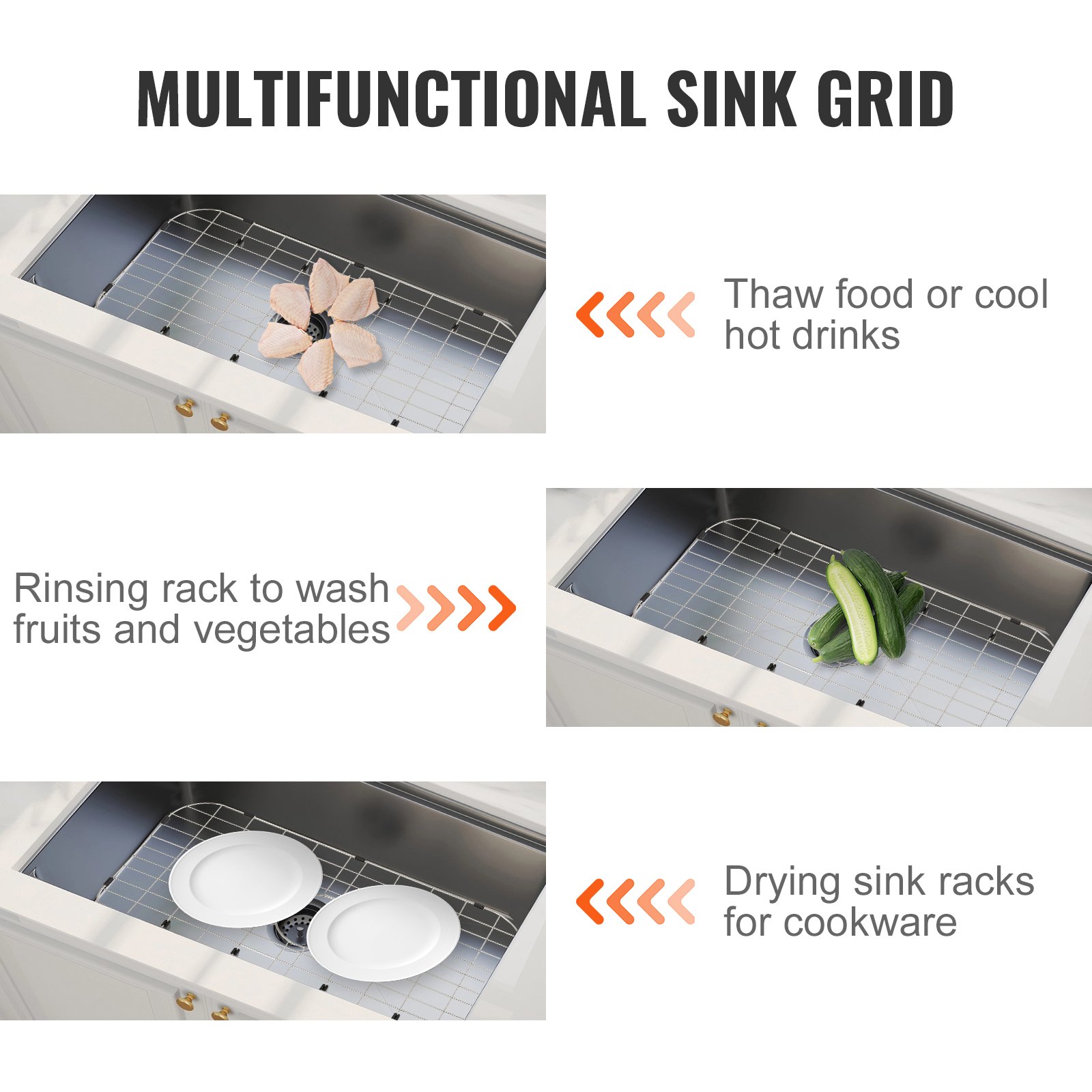 MULTIFUNCTIONAL SINK GRID

Thaw food or cool hot drinks

Rinsing rack to wash fruits and vegetables

Drying sink racks for cookware