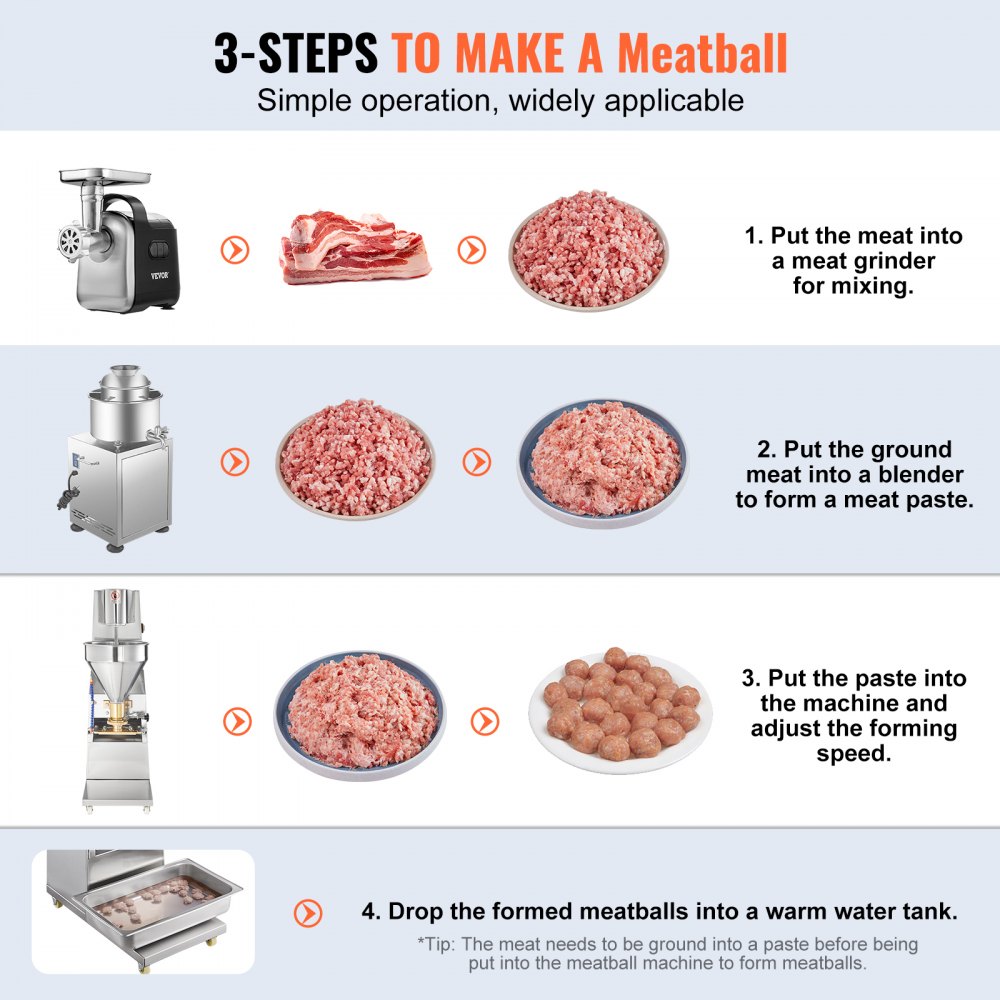 3-STEPS TO MAKE A Meatball

Simple operation, widely applicable

VEVOR

1. Put the meat into a meat grinder for mixing.

2. Put the ground meat into a blender to form a meat paste.

3. Put the paste into the machine and adjust the forming speed.

4. Drop the formed meatballs into a warm water tank.

*Tip: The meat needs to be ground into a paste before being put into the meatball machine to form meatballs.