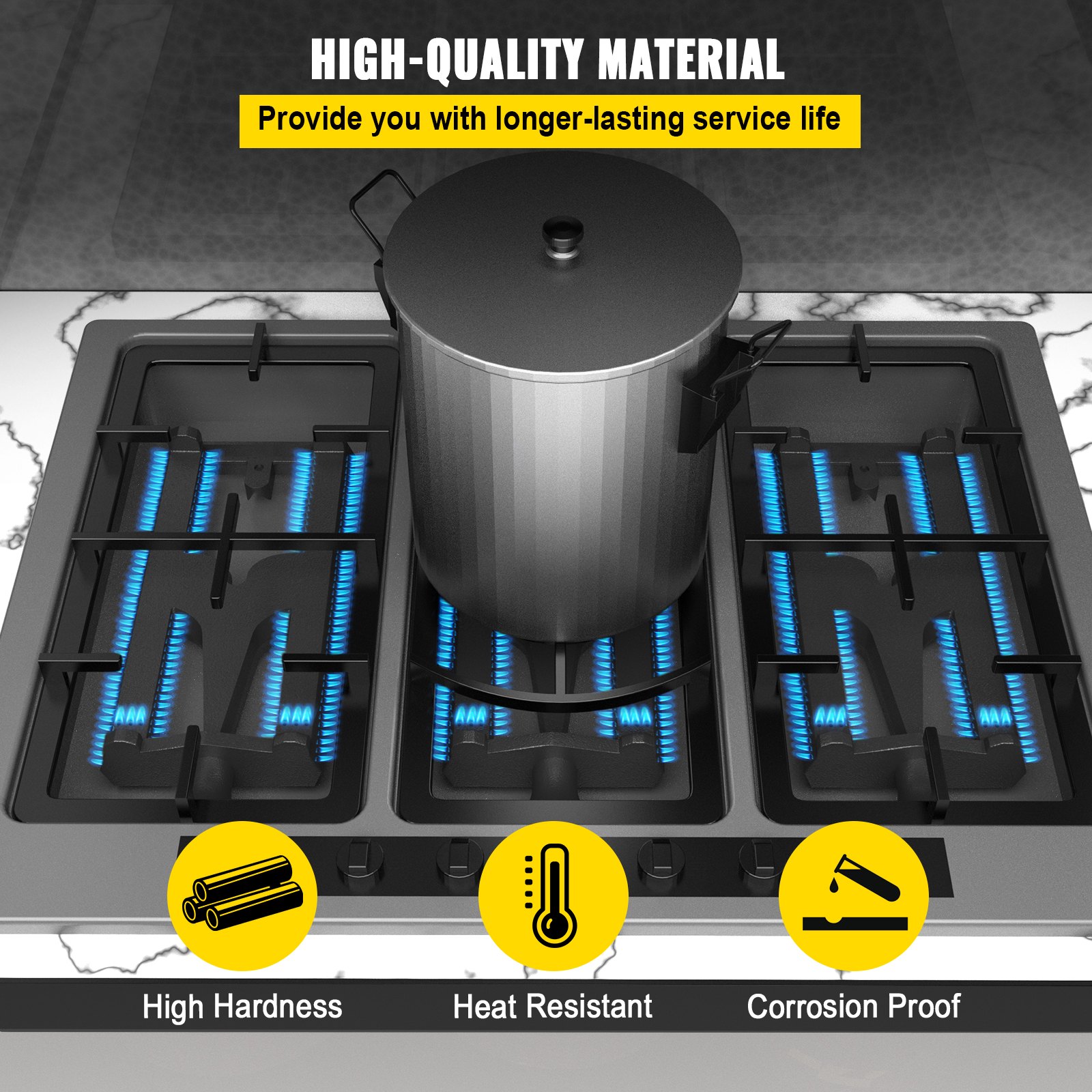 HIGH-QUALITY MATERIAL

Provide you with longer-lasting service life

High Hardness

Heat Resistant

Corrosion Proof