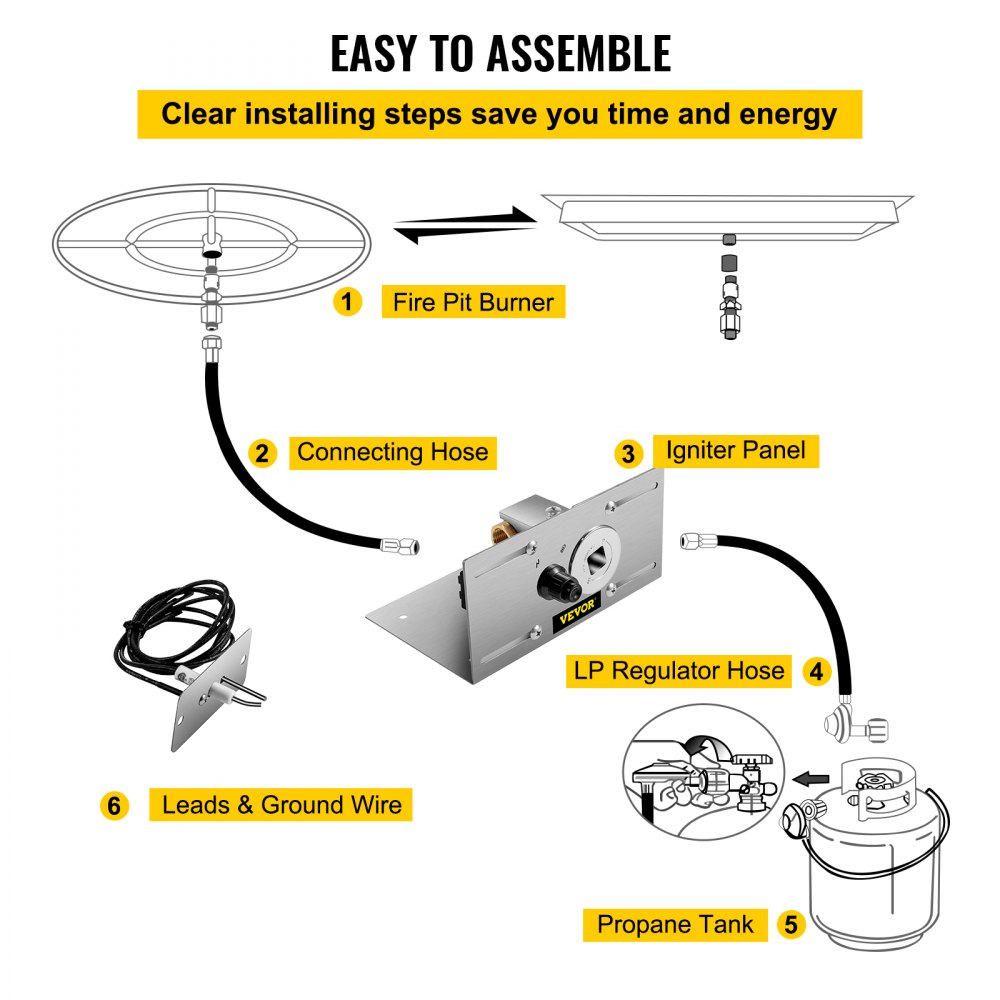 EASY TO ASSEMBLE

Clear installing steps save you time and energy

1 Fire Pit Burner

2 Connecting Hose

3 Igniter Panel

VEVOR

LP Regulator Hose 4

6 Leads & Ground Wire

Propane Tank 5