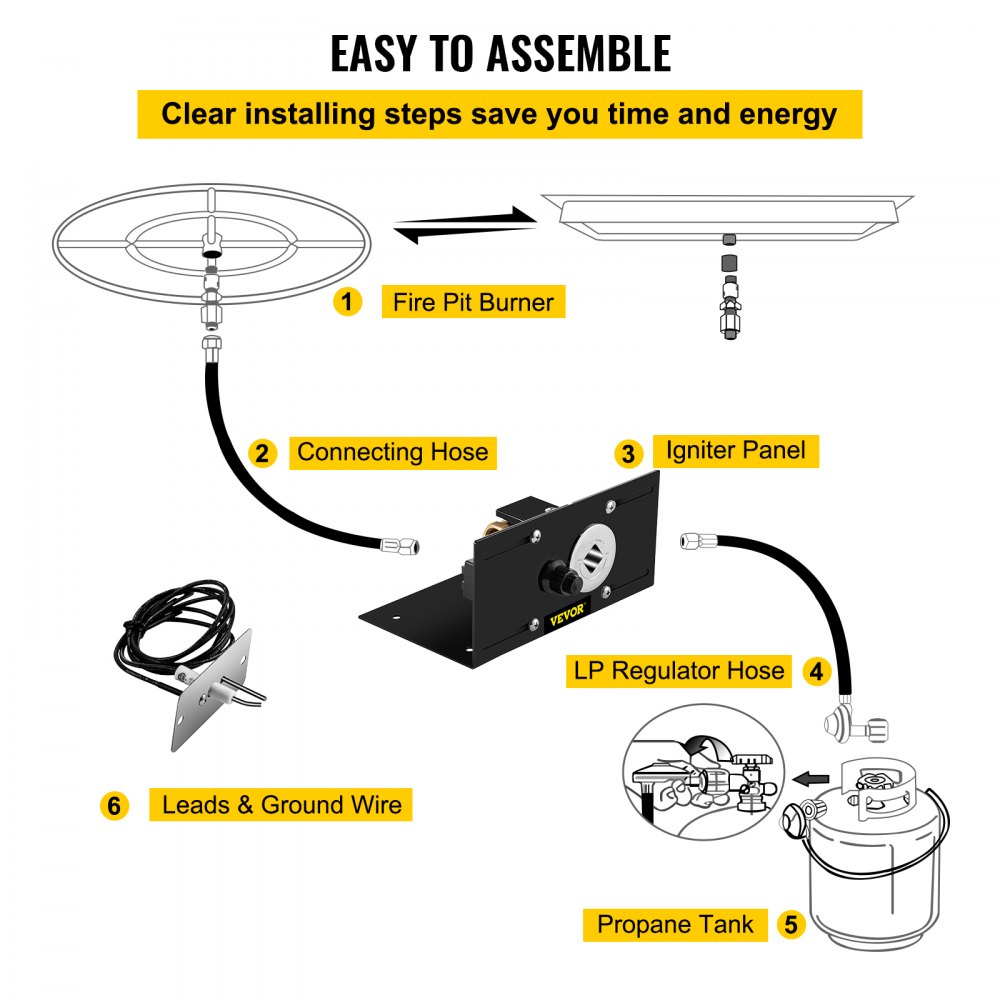 EASY TO ASSEMBLE

Clear installing steps save you time and energy

1 Fire Pit Burner

2 Connecting Hose

3 Igniter Panel

VEVOR

LP Regulator Hose 4

6 Leads & Ground Wire

Propane Tank 5