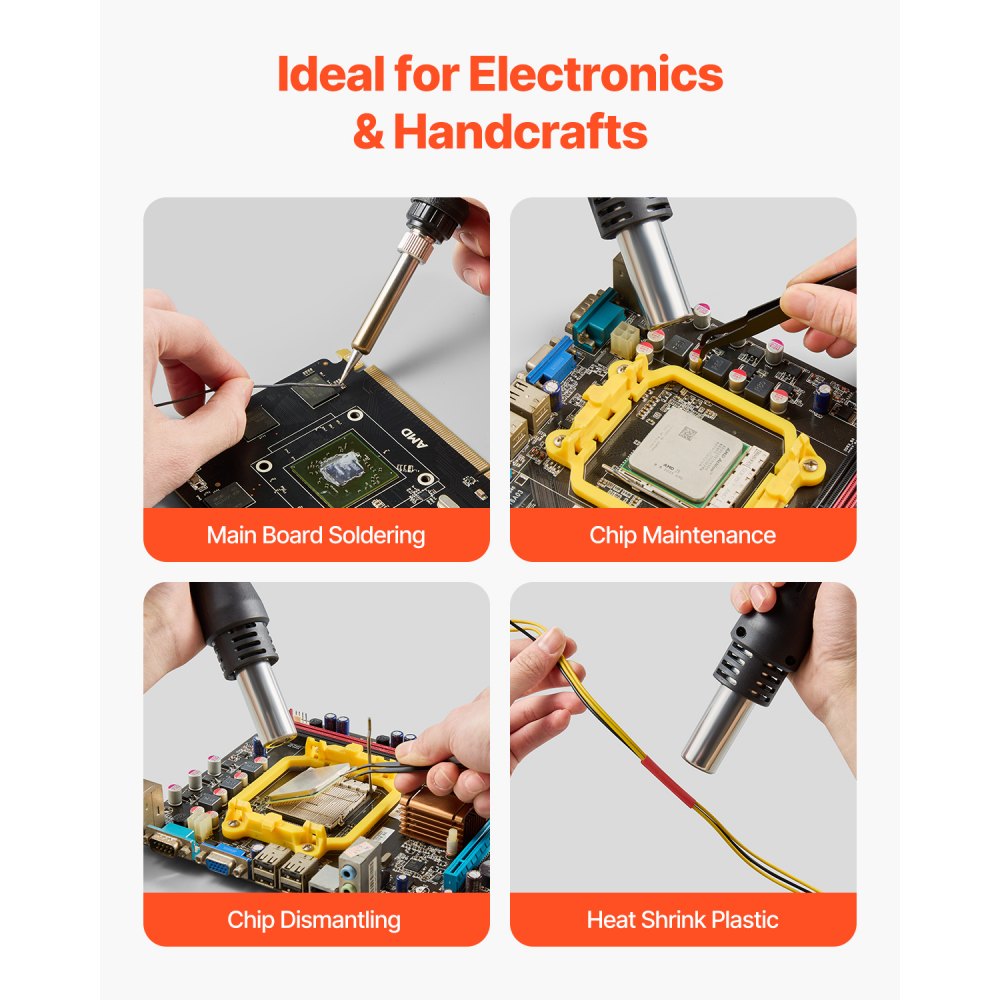 Ideal for Electronics & Handcrafts

AMD

Main Board Soldering

Chip Maintenance

Chip Dismantling

Heat Shrink Plastic