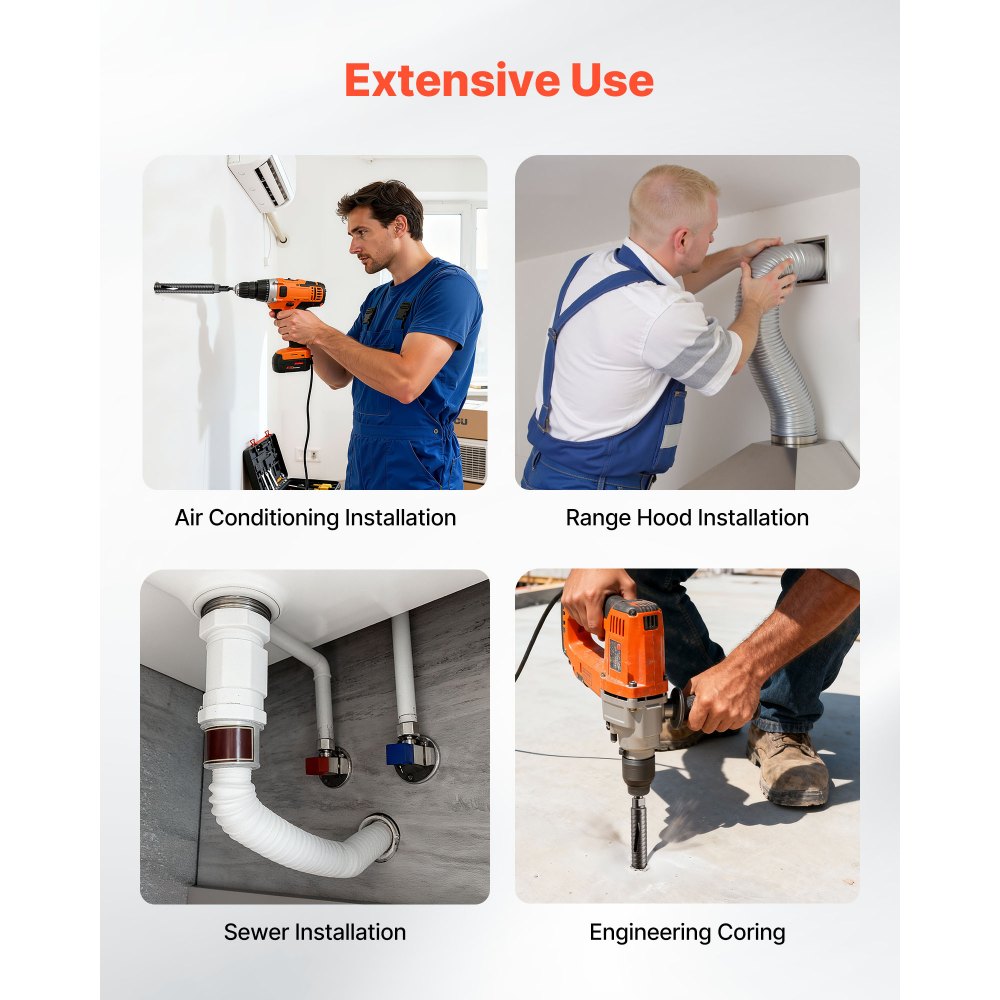 Extensive Use

Air Conditioning Installation

Range Hood Installation

Sewer Installation

Engineering Coring