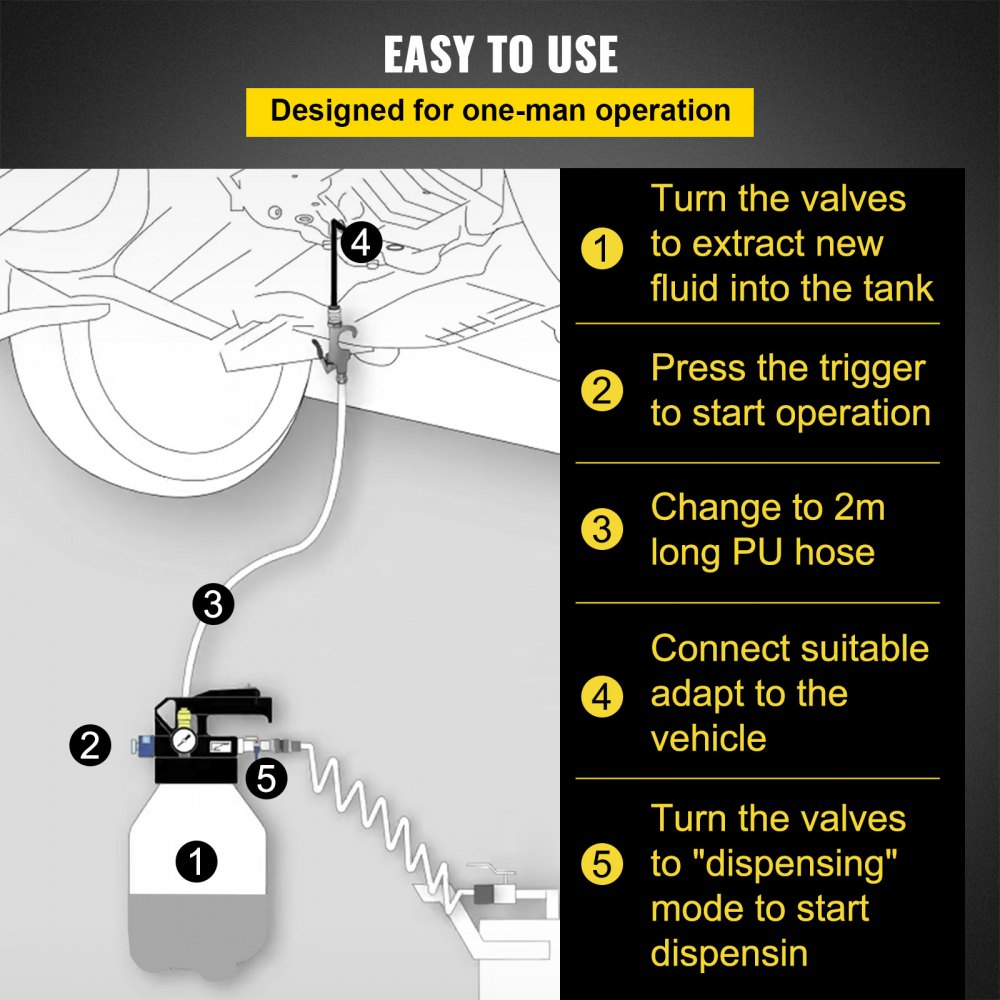 EASY TO USE

Designed for one-man operation

4

3

2

5

1

1 Turn the valves to extract new fluid into the tank

2 Press the trigger to start operation

3 Change to 2m long PU hose

4 Connect suitable adapt to the vehicle

5 Turn the valves to "dispensing" mode to start dispensin