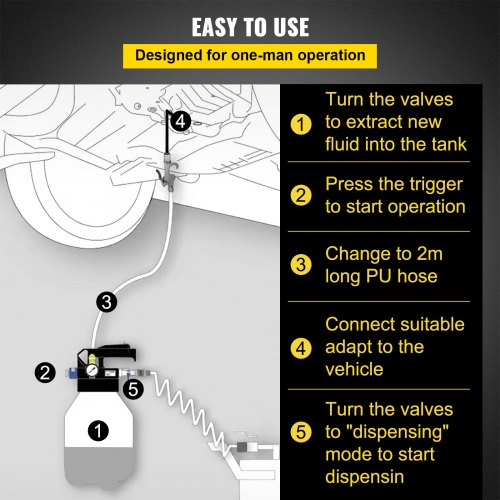 EASY TO USE

Designed for one-man operation

4

3

2

5

1

1 Turn the valves to extract new fluid into the tank

2 Press the trigger to start operation

3 Change to 2m long PU hose

4 Connect suitable adapt to the vehicle

5 Turn the valves to "dispensing" mode to start dispensin