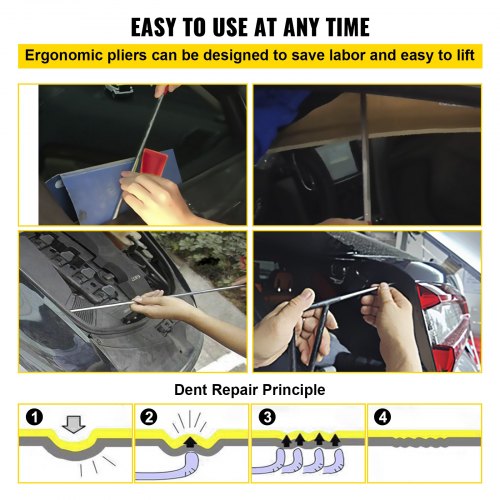 EASY TO USE AT ANY TIME

Ergonomic pliers can be designed to save labor and easy to lift

Dent Repair Principle

1

2

3

4