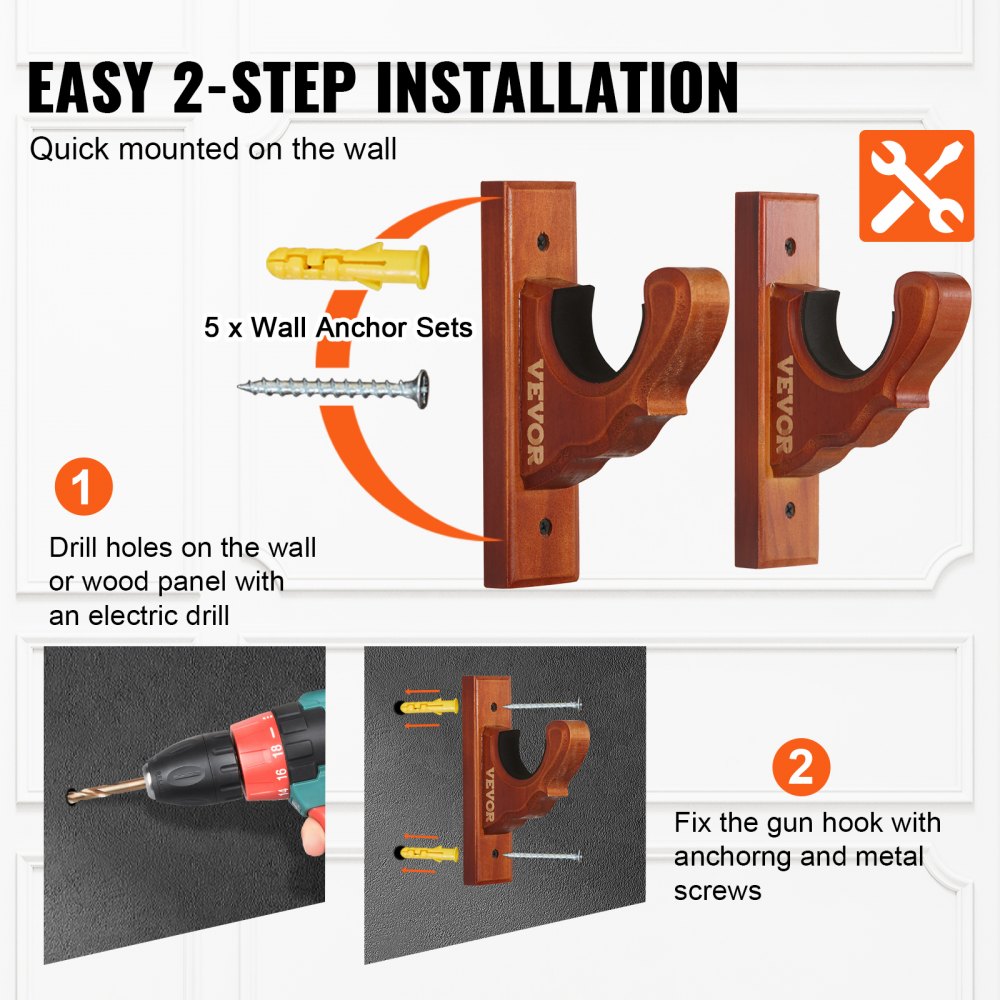 EASY 2-STEP INSTALLATION

Quick mounted on the wall

5 x Wall Anchor Sets

VEVOR

VEVOR

1

Drill holes on the wall or wood panel with an electric drill

14 16 18

VEVOR

2

Fix the gun hook with anchorng and metal screws