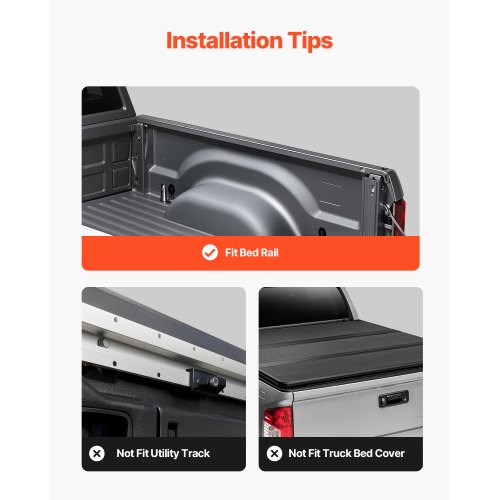 Installation Tips

Fit Bed Rail

Not Fit Utility Track

Not Fit Truck Bed Cover