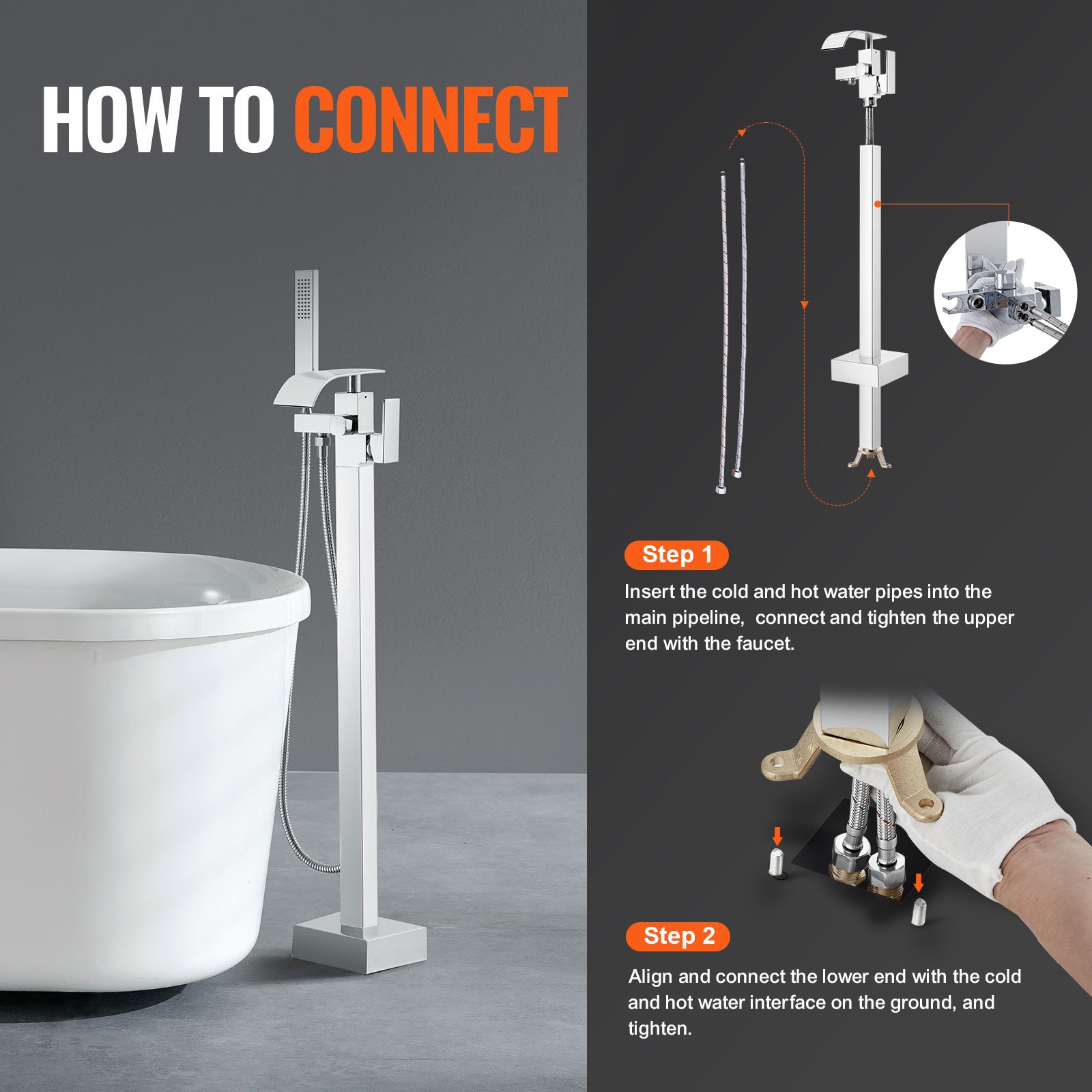 HOW TO CONNECT

Step 1

Insert the cold and hot water pipes into the main pipeline,  connect and tighten the upper end with the faucet.

Step 2

Align and connect the lower end with the cold and hot water interface on the ground, and tighten.