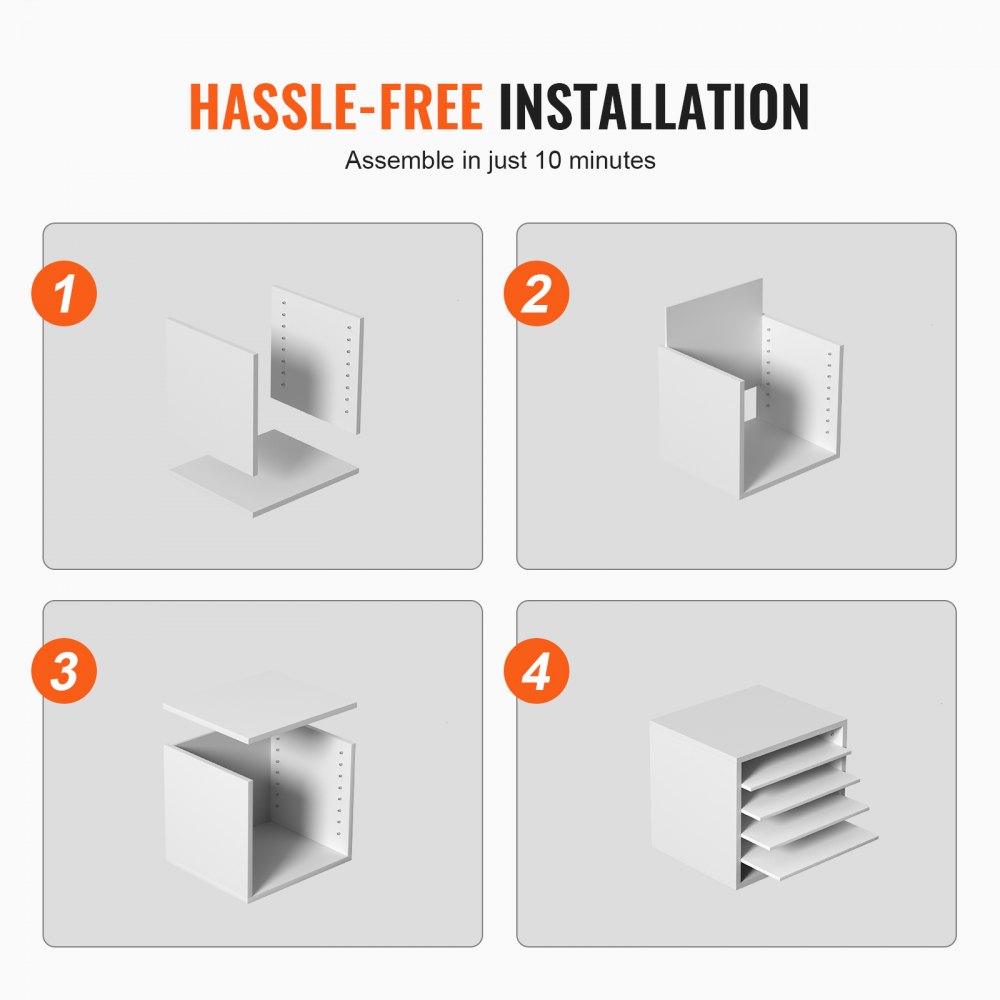 HASSLE-FREE INSTALLATION
Assemble in just 10 minutes

1

2

3

4