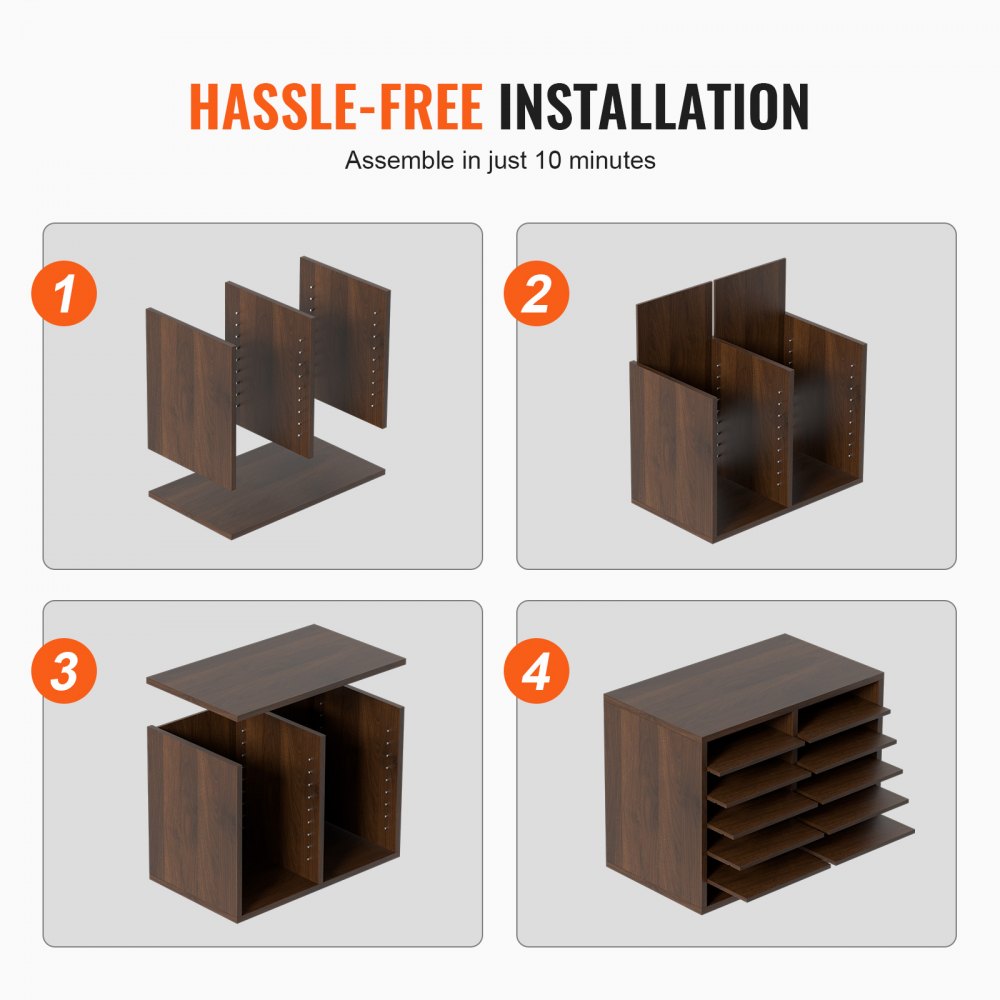 HASSLE-FREE INSTALLATION
Assemble in just 10 minutes

1

2

3

4